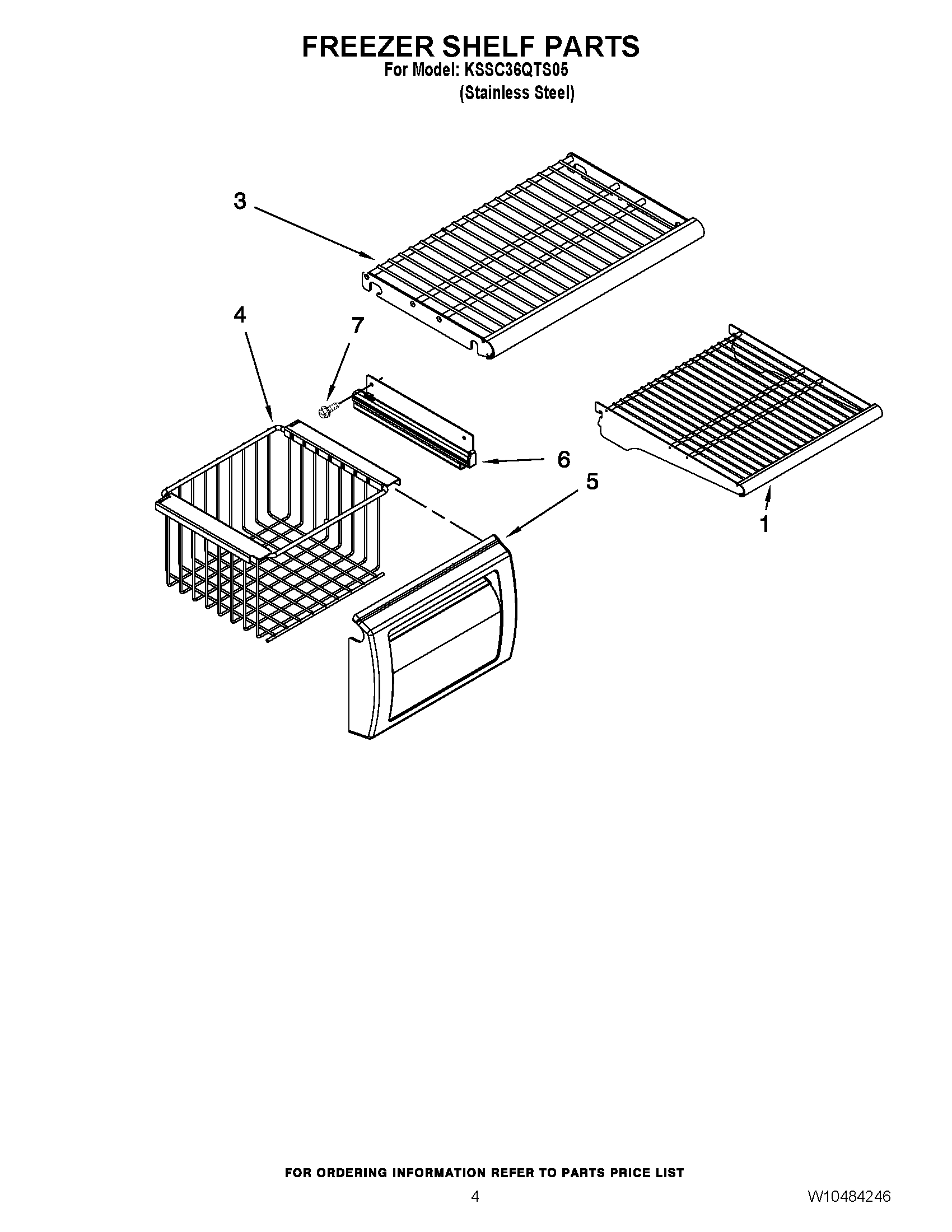 FREEZER SHELF PARTS
For Model: KSSC36QTS05
(Stainless Steel)

3

4

7

6

5

1

FOR ORDERING INFORMATION REFER TO PARTS PRICE LIST

4

W10484246