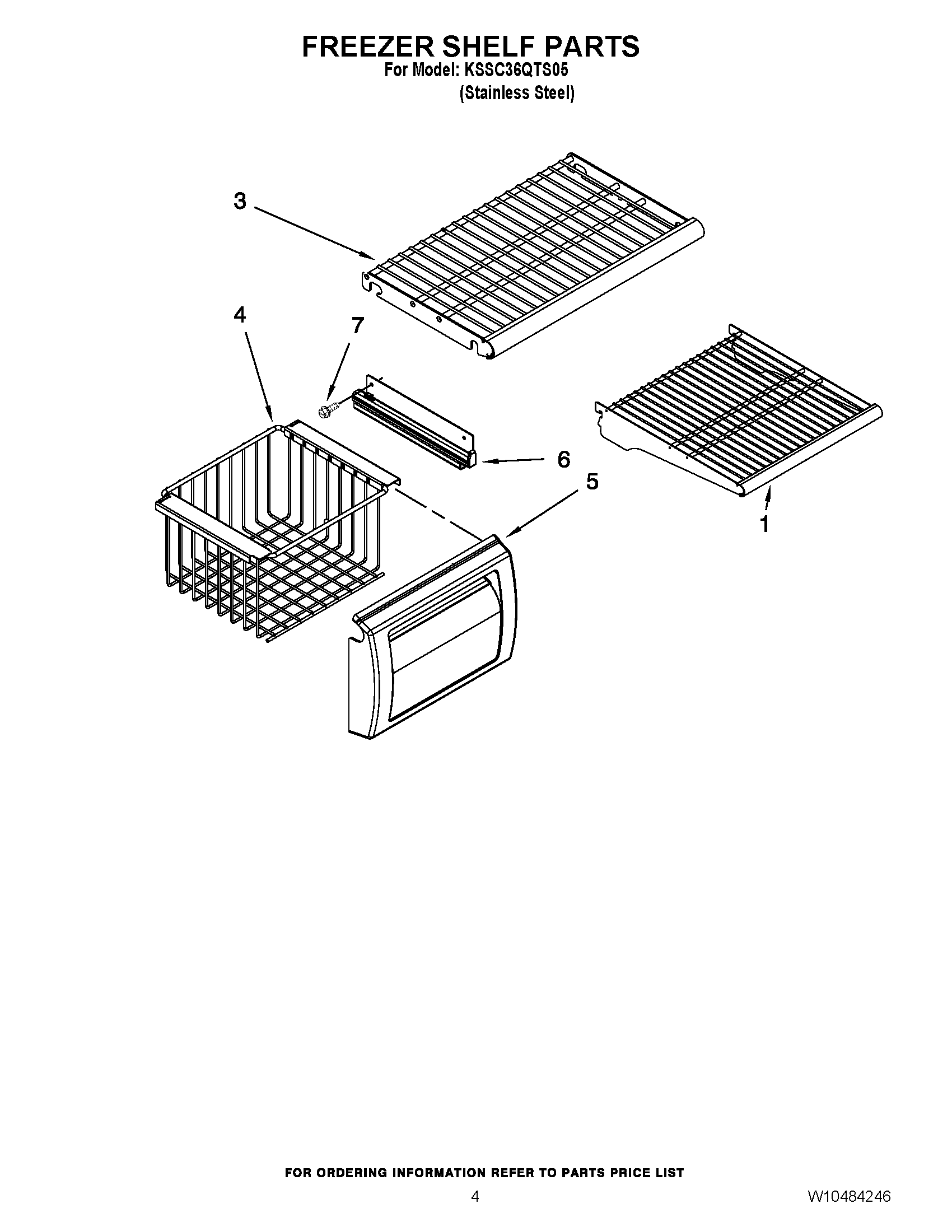 FREEZER SHELF PARTS
For Model: KSSC36QTS05
(Stainless Steel)

3
4
7
6
5
1

FOR ORDERING INFORMATION REFER TO PARTS PRICE LIST
4
W10484246