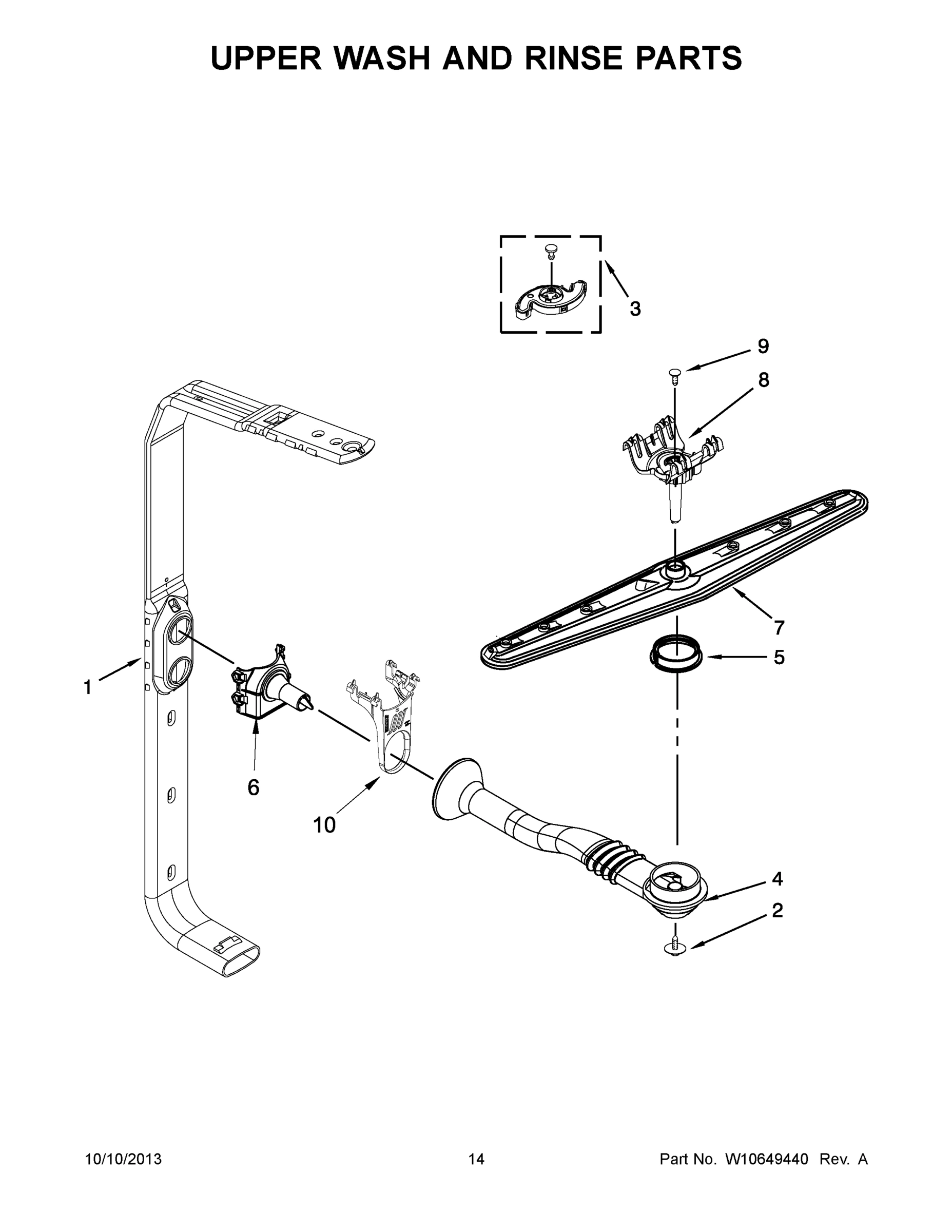 UPPER WASH AND RINSE PARTS

3

9

8

7

5

1

6

10

4

2

10/10/2013

14

Part No. W10649440 Rev. A