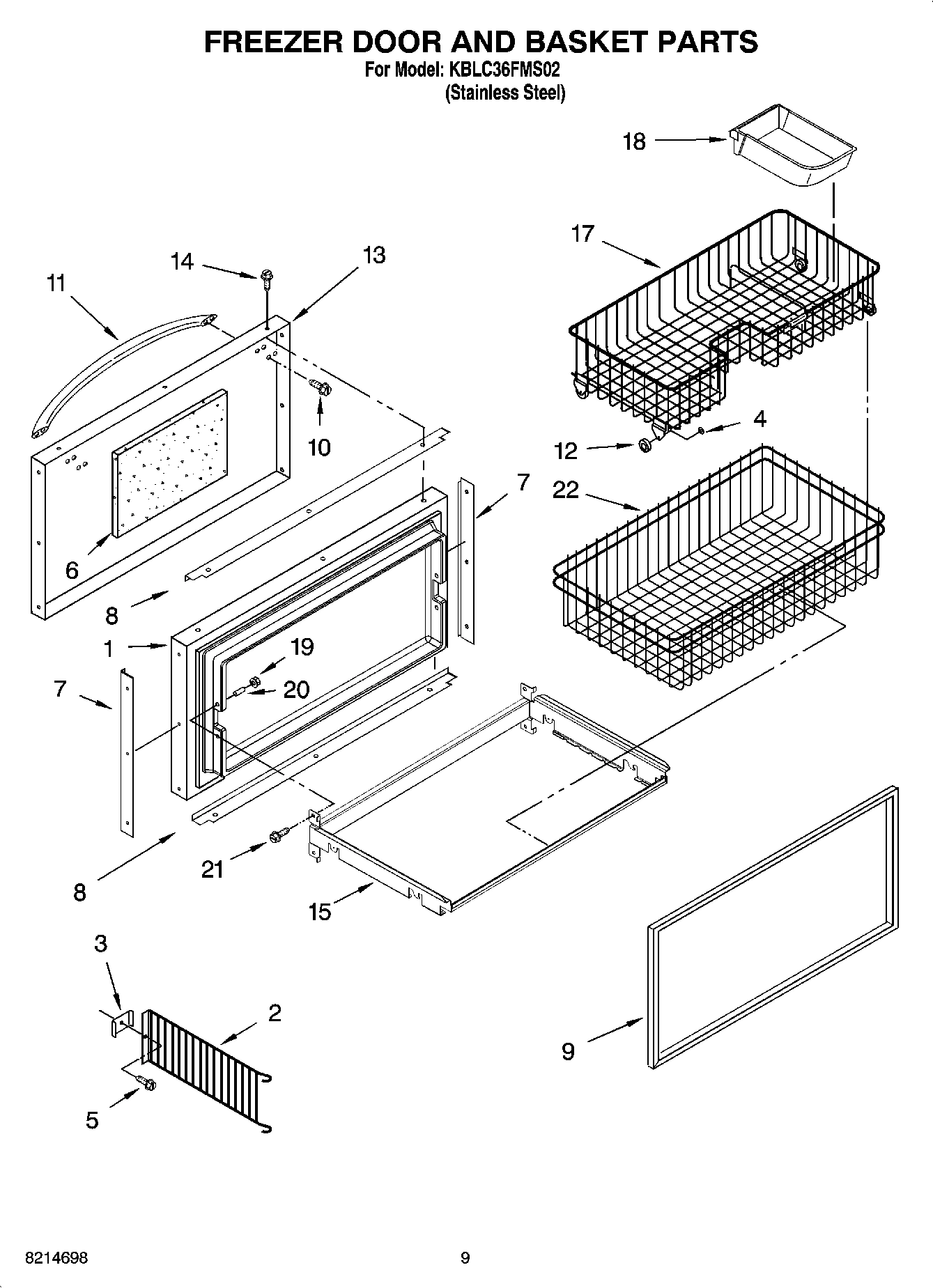 FREEZER DOOR AND BASKET PARTS
For Model: KBLC36FMS02
(Stainless Steel)

18
17
14
13
11
10
4
12
7
22
6
8
1
19
20
7
21
8
15
3
2
9
5

8214698
9