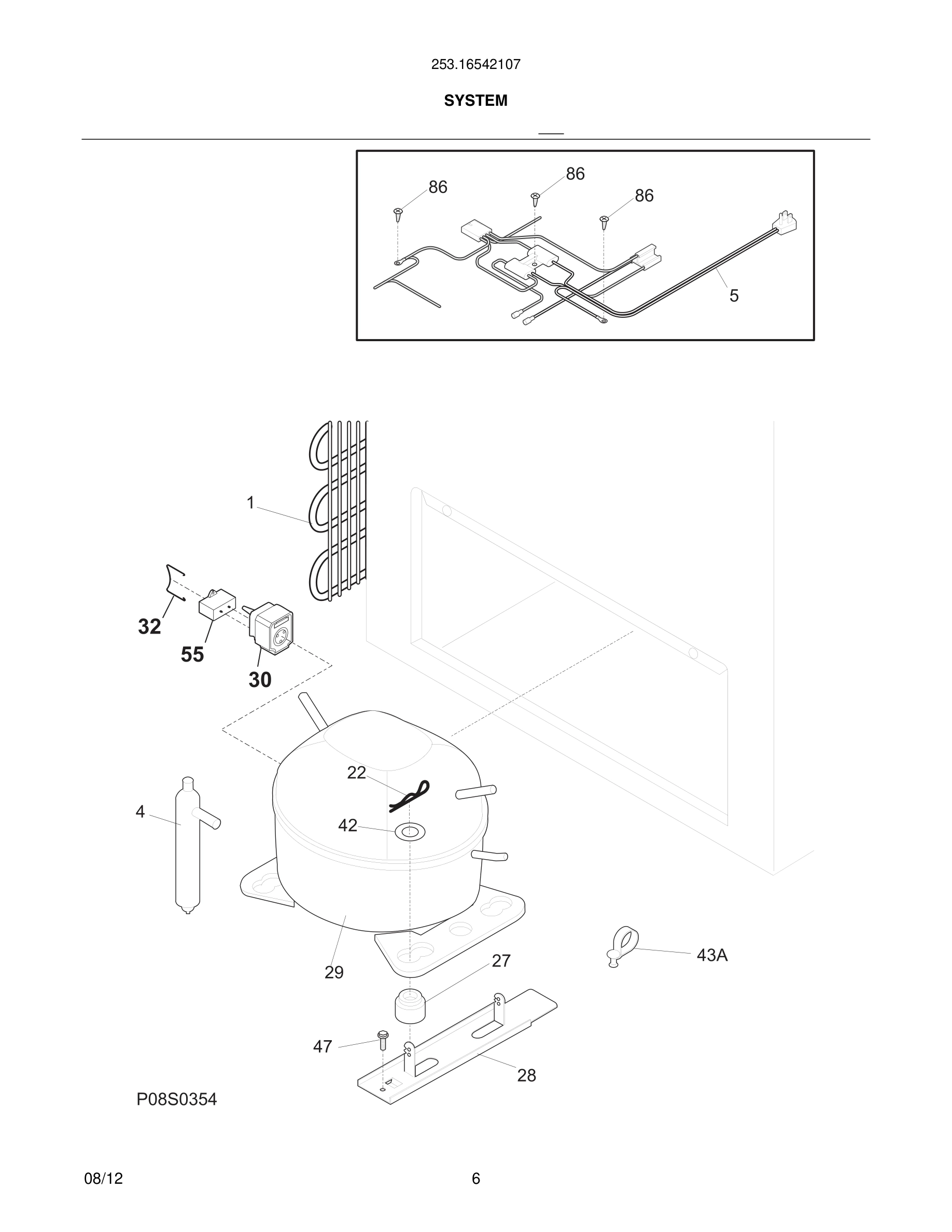 253.16542107

SYSTEM

86
86
86
5

1
32
55
30
22
4
42
29
27
43A
47
28

P08S0354

08/12

6