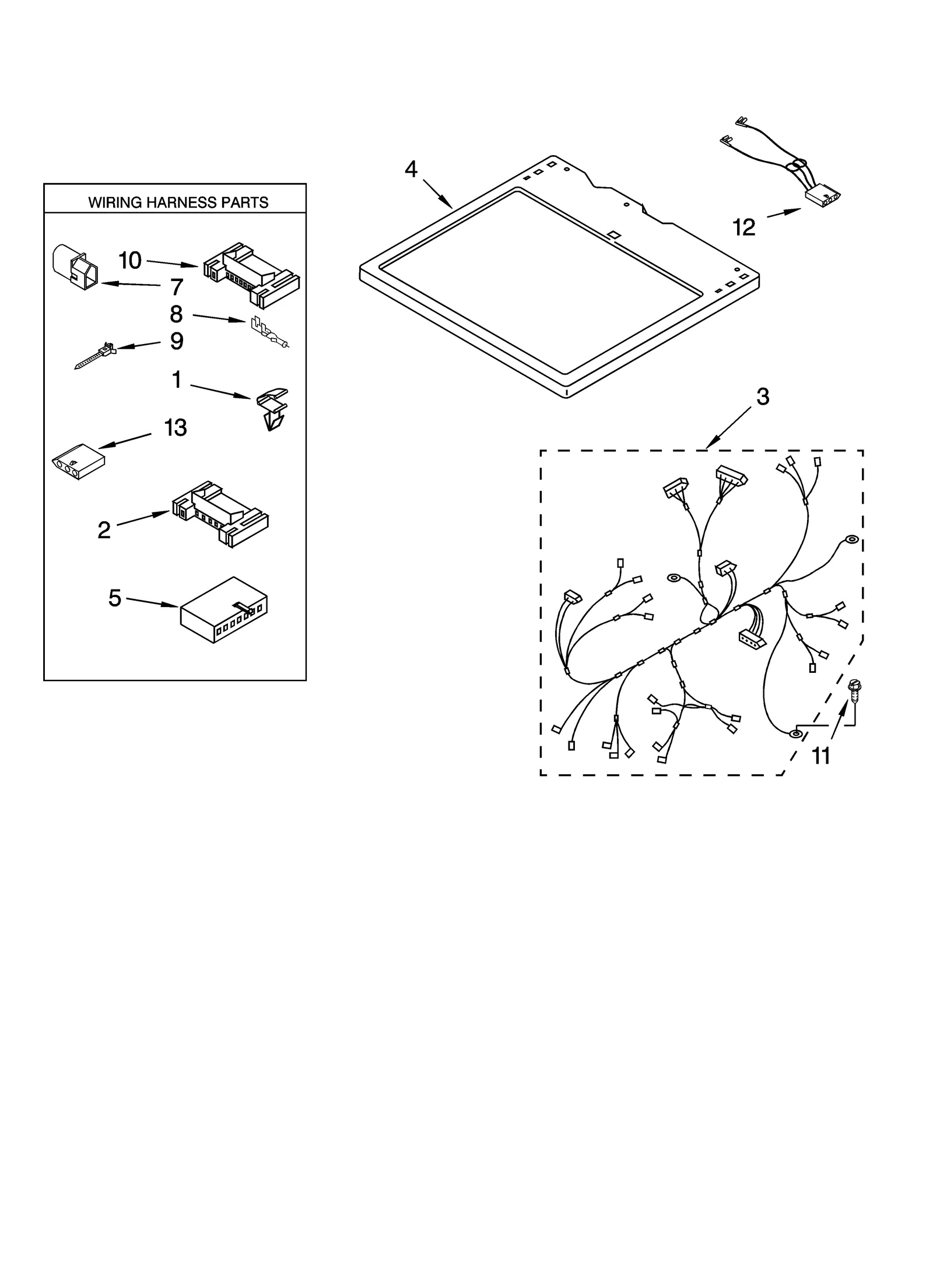 WIRING HARNESS PARTS

10

7

8

9

1

13

2

5

4

12

3

11