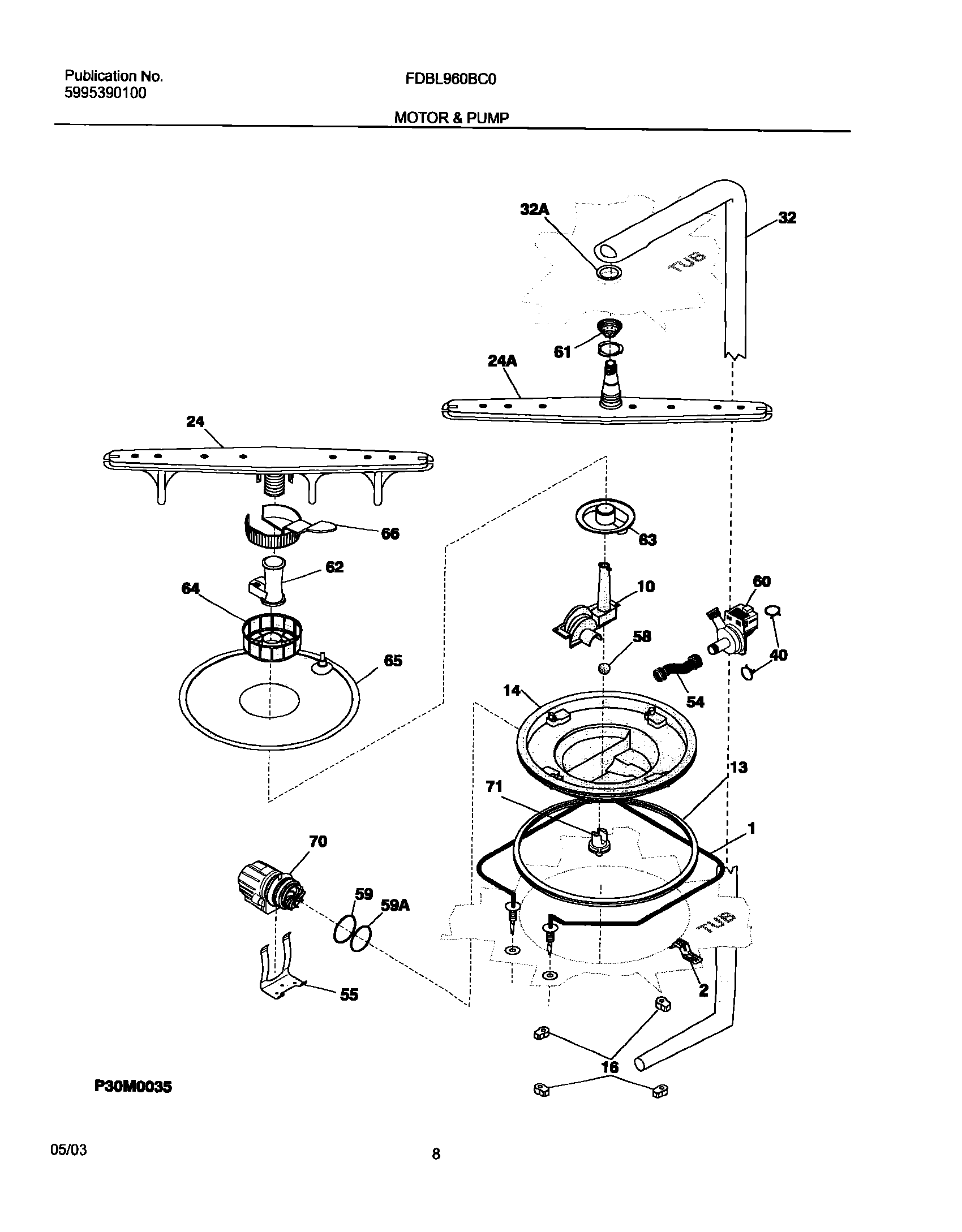 Publication No.
5995390100

FDBL960BC0

MOTOR & PUMP

32A
32
TUB
61
24A
24
66
63
62
64
10
60
58
40
65
54
14
13
71
1
70
59
59A
TUB
55
2
16
P30M0035

05/03

8