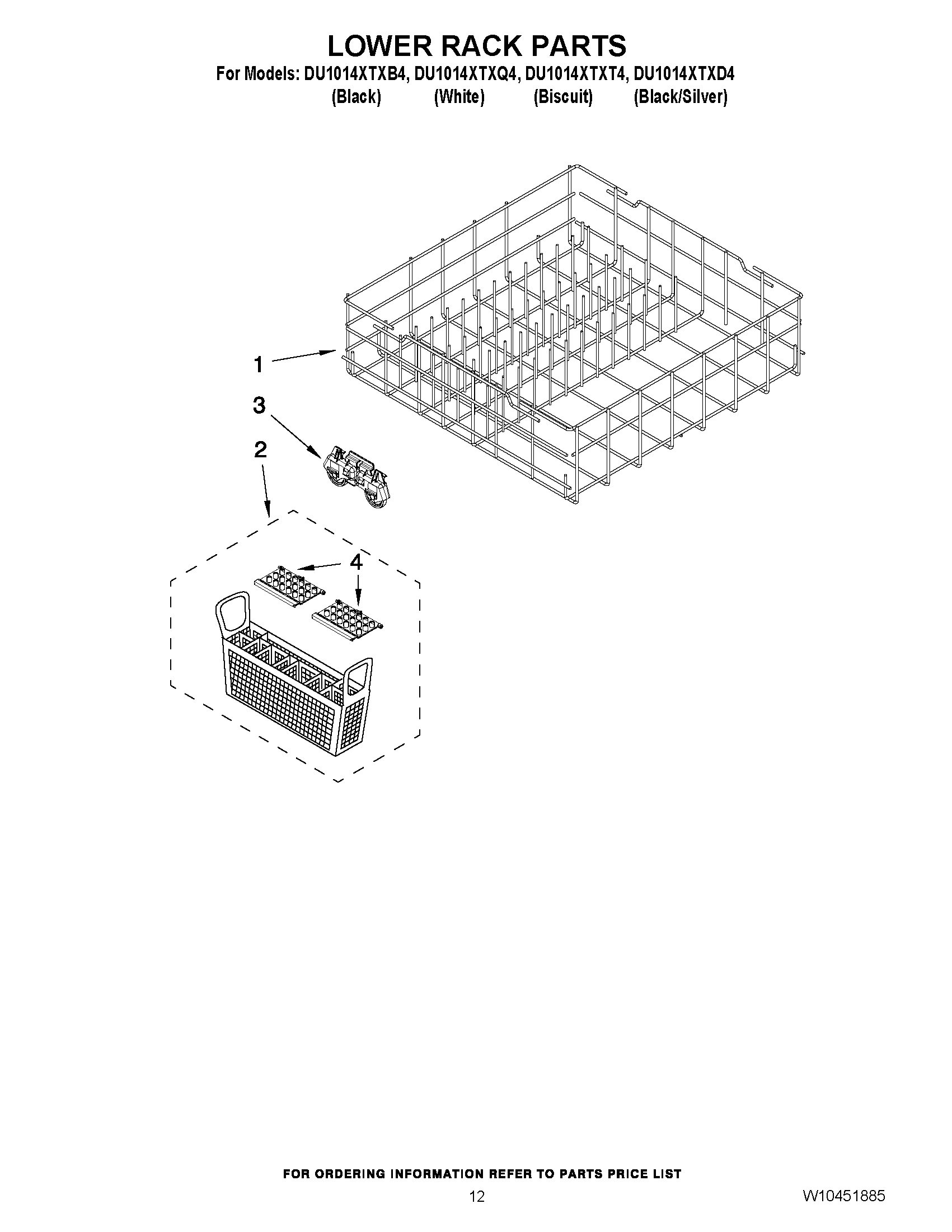 LOWER RACK PARTS

For Models: DU1014XTXB4, DU1014XTXQ4, DU1014XTXT4, DU1014XTXD4
(Black) (White) (Biscuit) (Black/Silver)

1

3

2

4

FOR ORDERING INFORMATION REFER TO PARTS PRICE LIST

12

W10451885