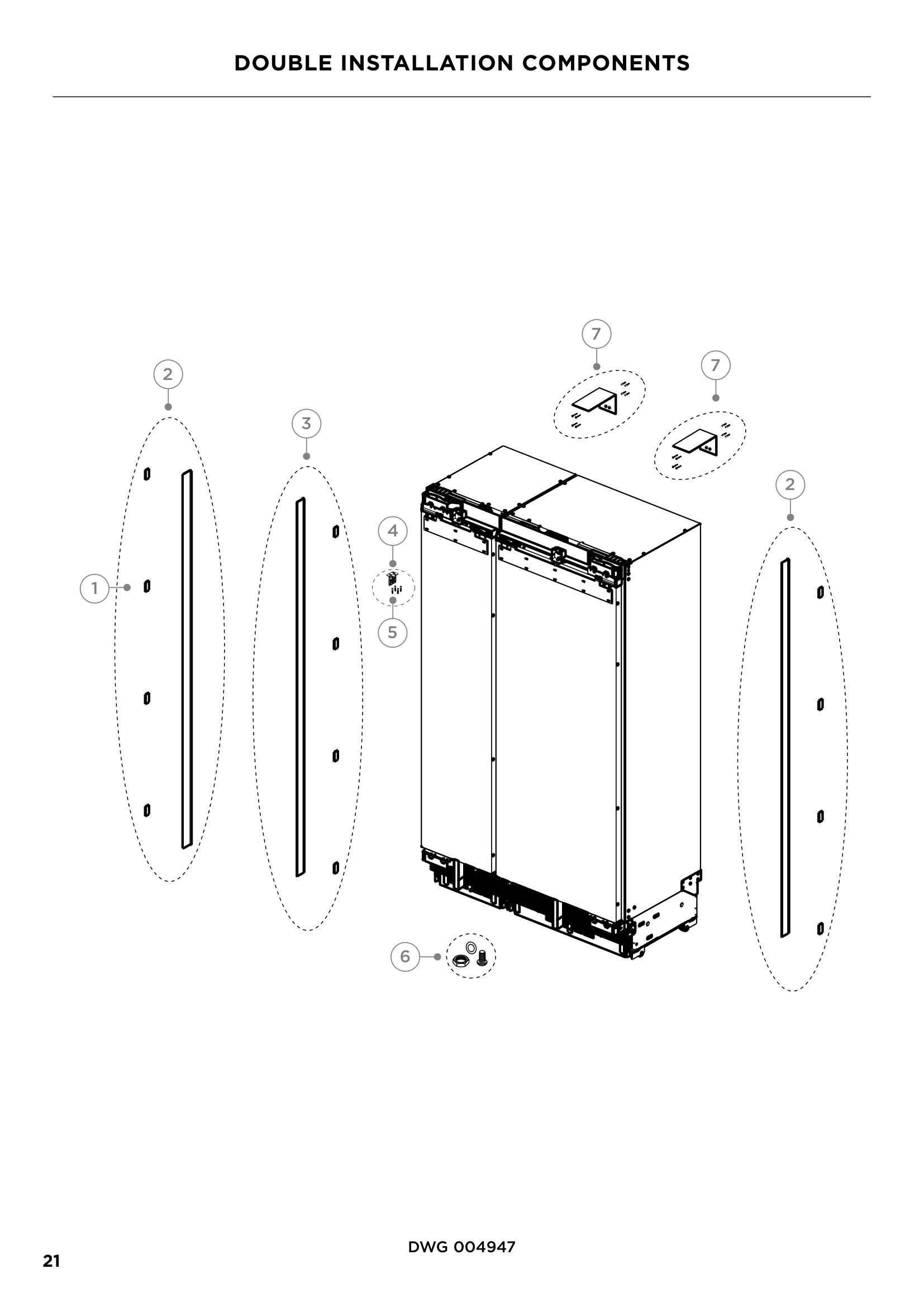 DOUBLE INSTALLATION COMPONENTS

7

7

2

3

2

4

1

5

6

DWG 004947

21