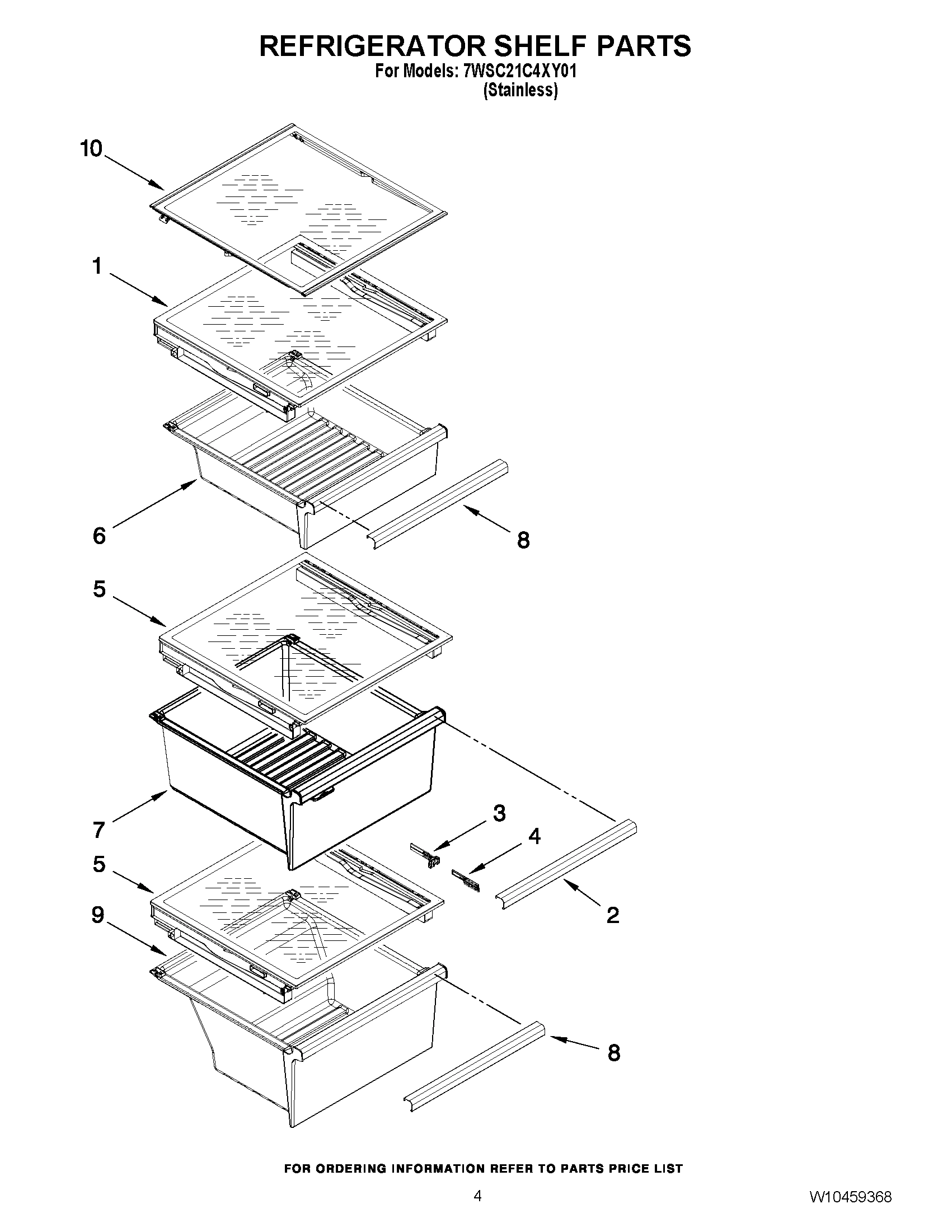 REFRIGERATOR SHELF PARTS
For Models: 7WSC21C4XY01
(Stainless)

10
1
6
8
5
7
3
4
5
9
2
8

FOR ORDERING INFORMATION REFER TO PARTS PRICE LIST

4

W10459368