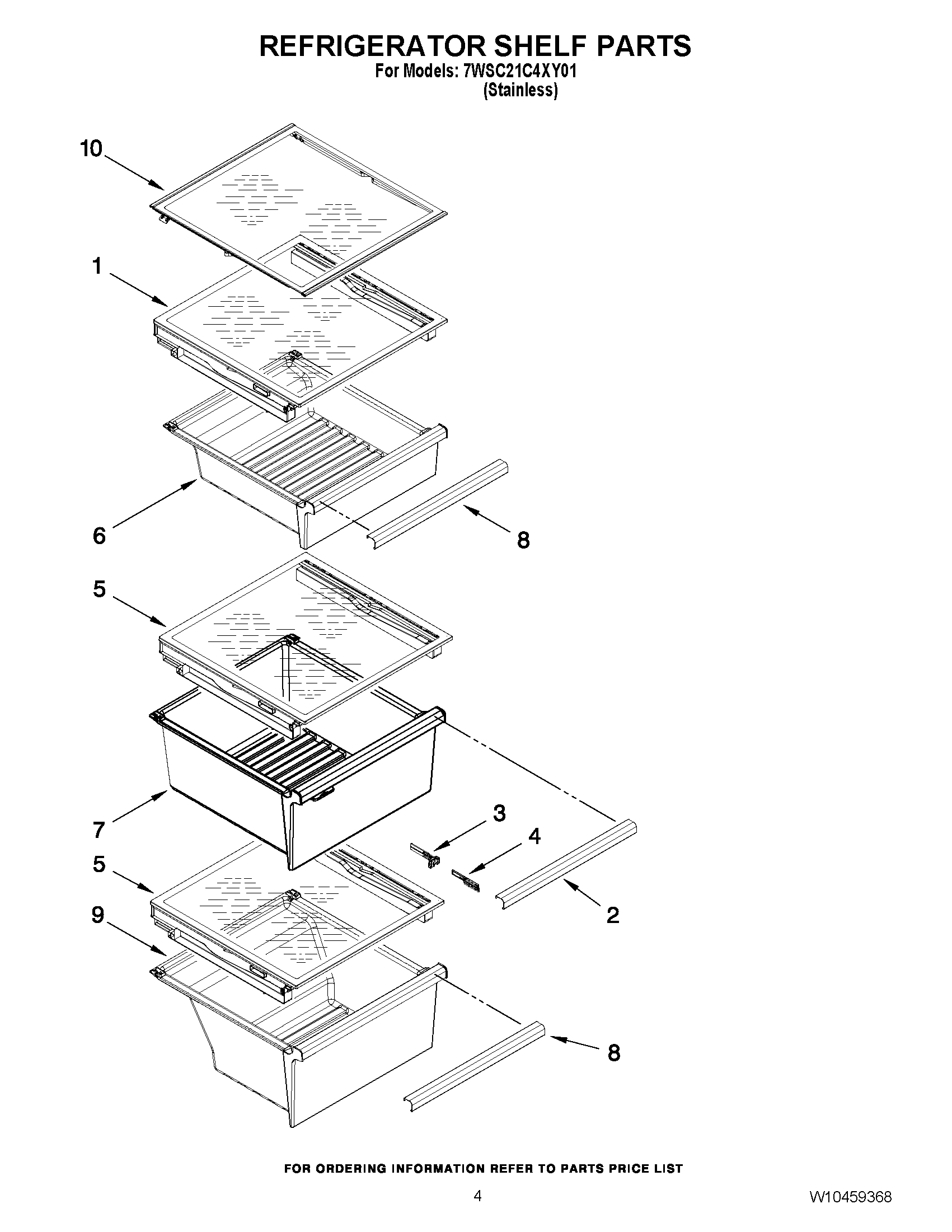 REFRIGERATOR SHELF PARTS
For Models: 7WSC21C4XY01
(Stainless)

10

1

6

8

5

7

3

4

5

9

2

8

FOR ORDERING INFORMATION REFER TO PARTS PRICE LIST

4

W10459368