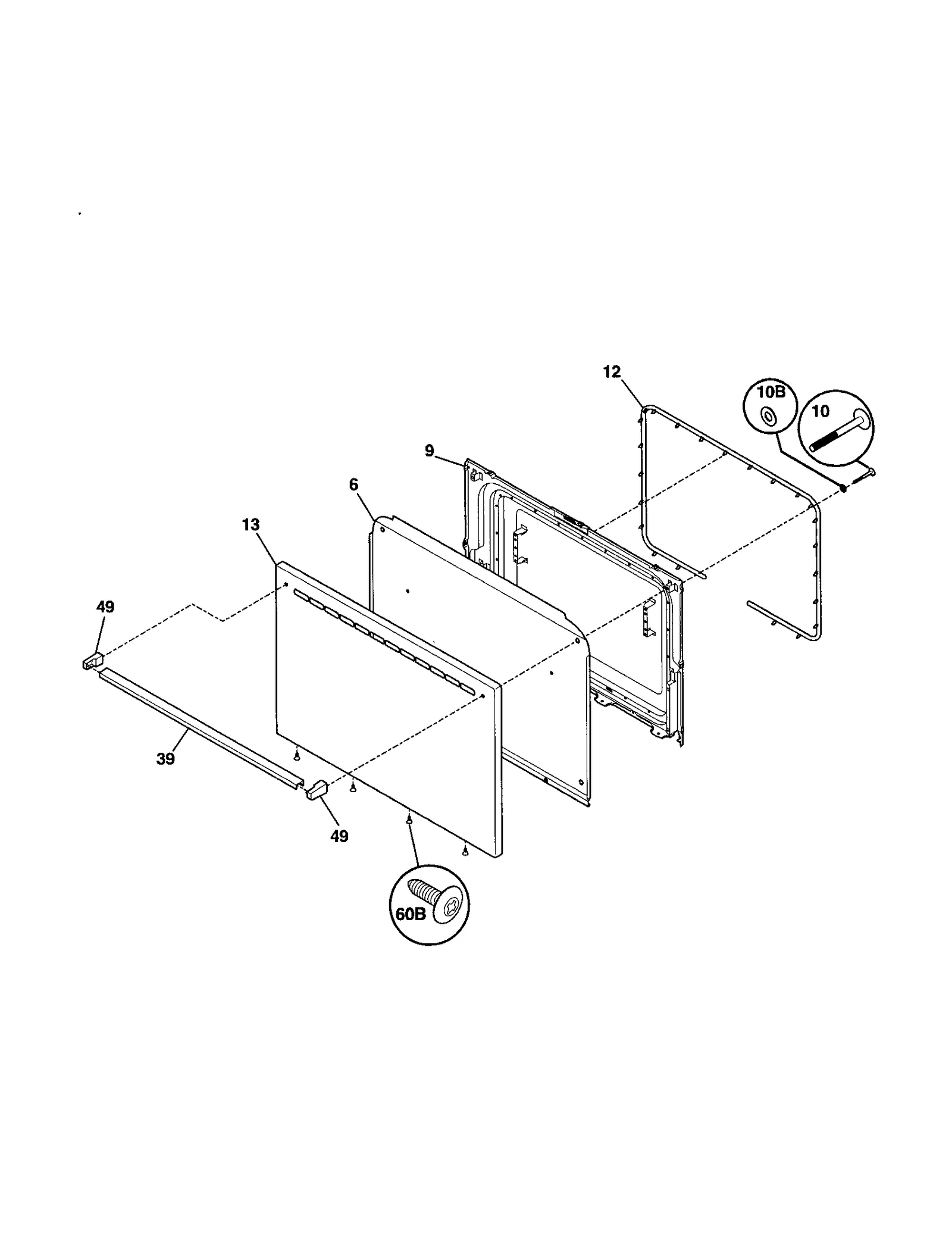 12

10B

10

9

6

13

49

39

49

60B