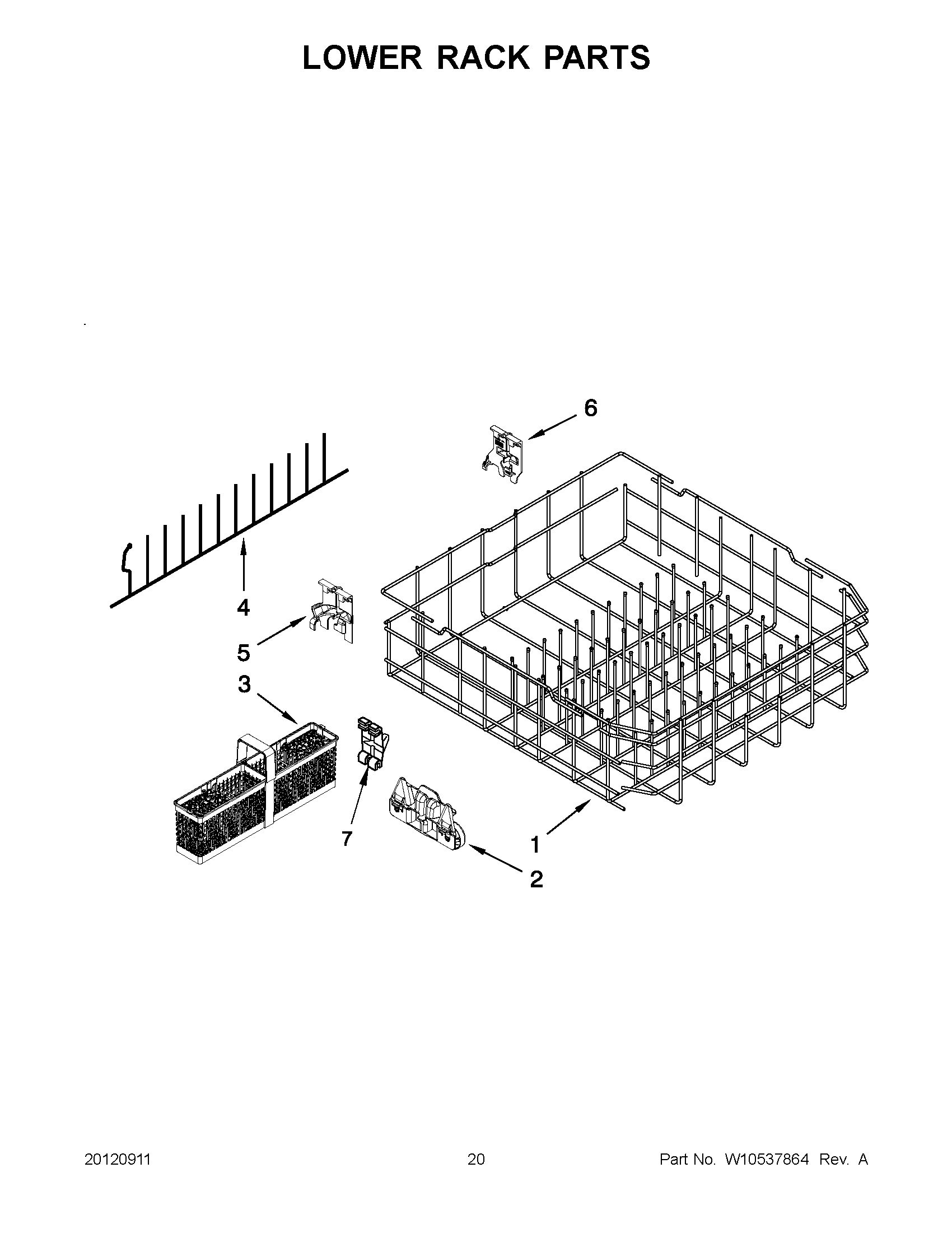 LOWER RACK PARTS

6

4

5

3

7

1

2

20120911

20

Part No. W10537864 Rev. A