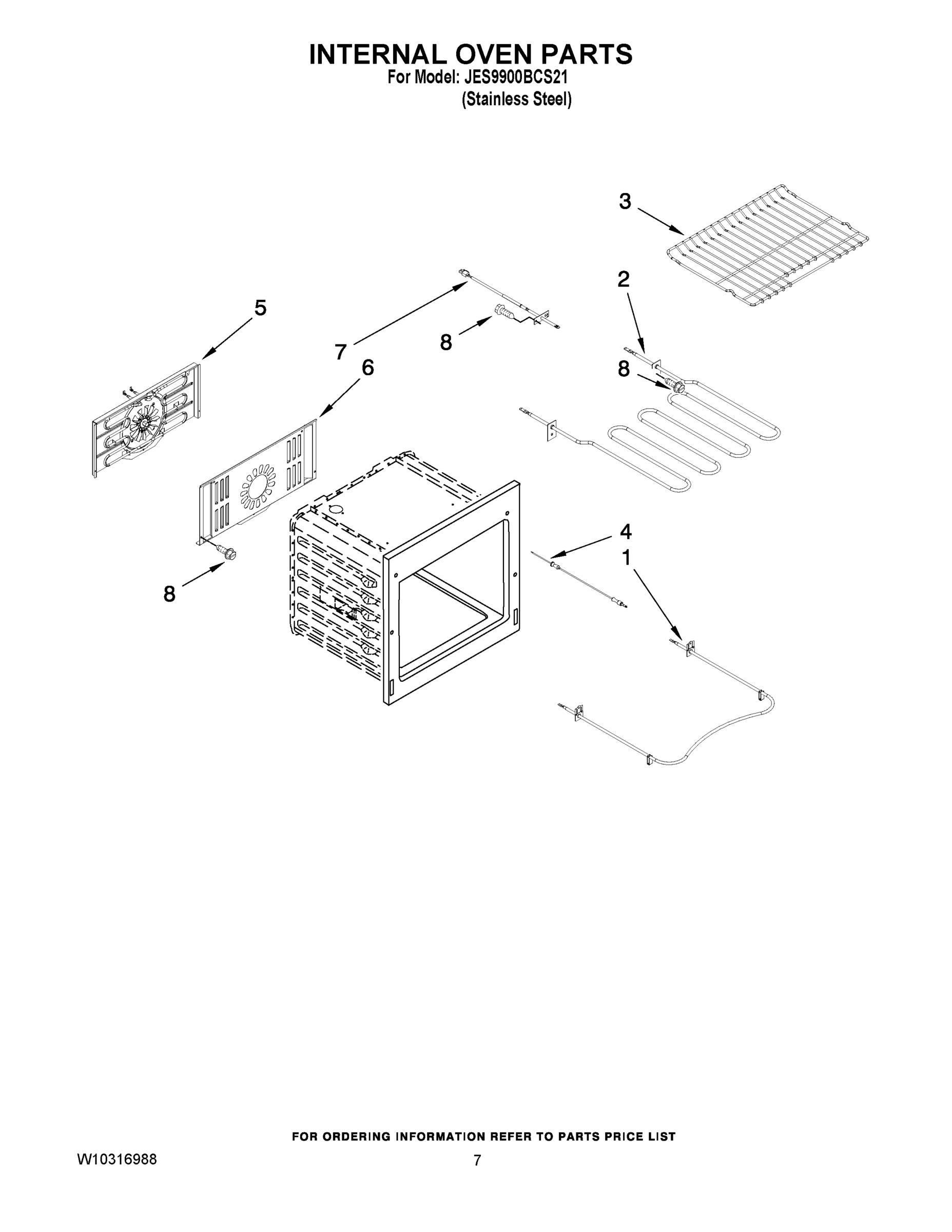 INTERNAL OVEN PARTS
For Model: JES9900BCS21
(Stainless Steel)

3
2
5
7
8
6
8
4
1
8

FOR ORDERING INFORMATION REFER TO PARTS PRICE LIST

W10316988

7