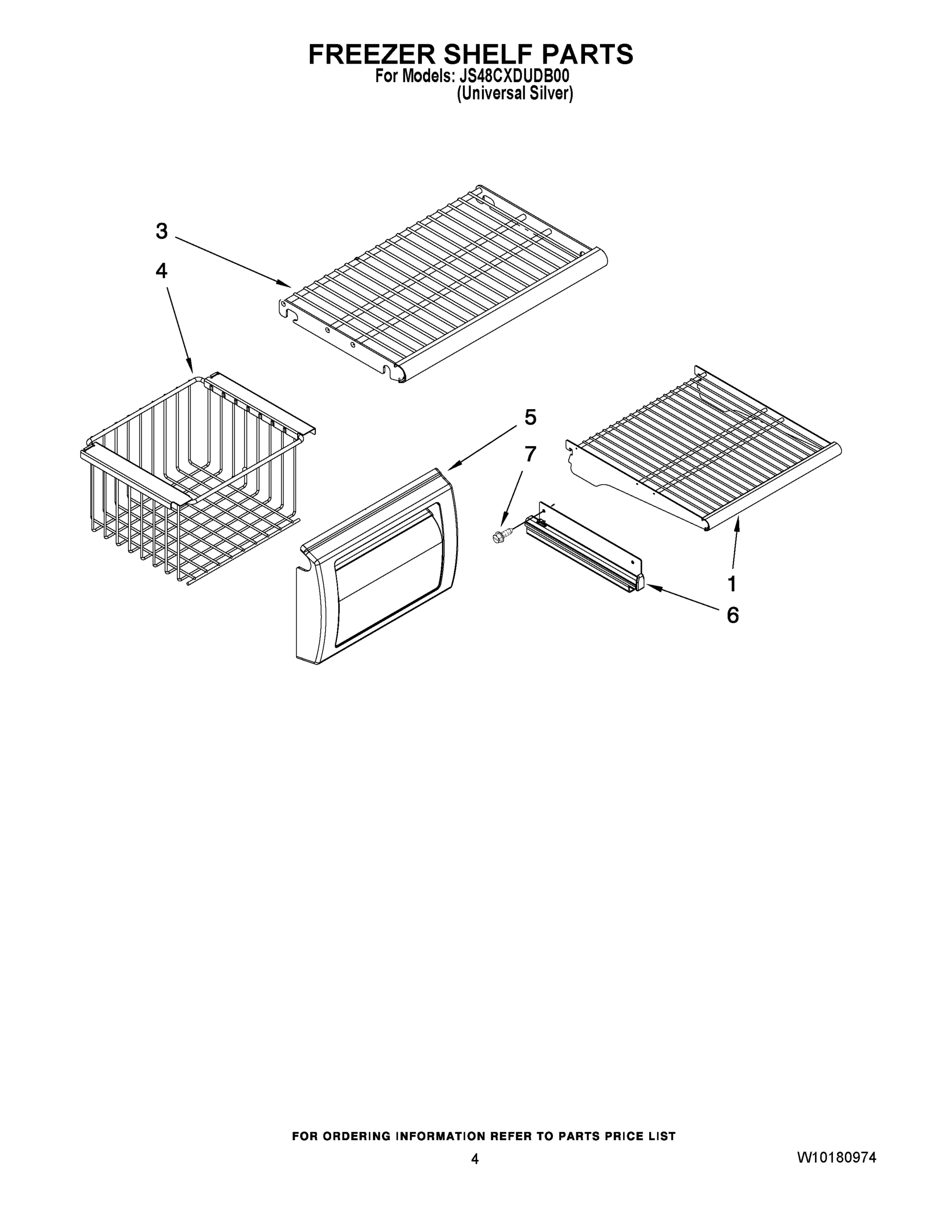 FREEZER SHELF PARTS
For Models: JS48CXDUDB00
(Universal Silver)

3
4
5
7
1
6

FOR ORDERING INFORMATION REFER TO PARTS PRICE LIST
4
W10180974