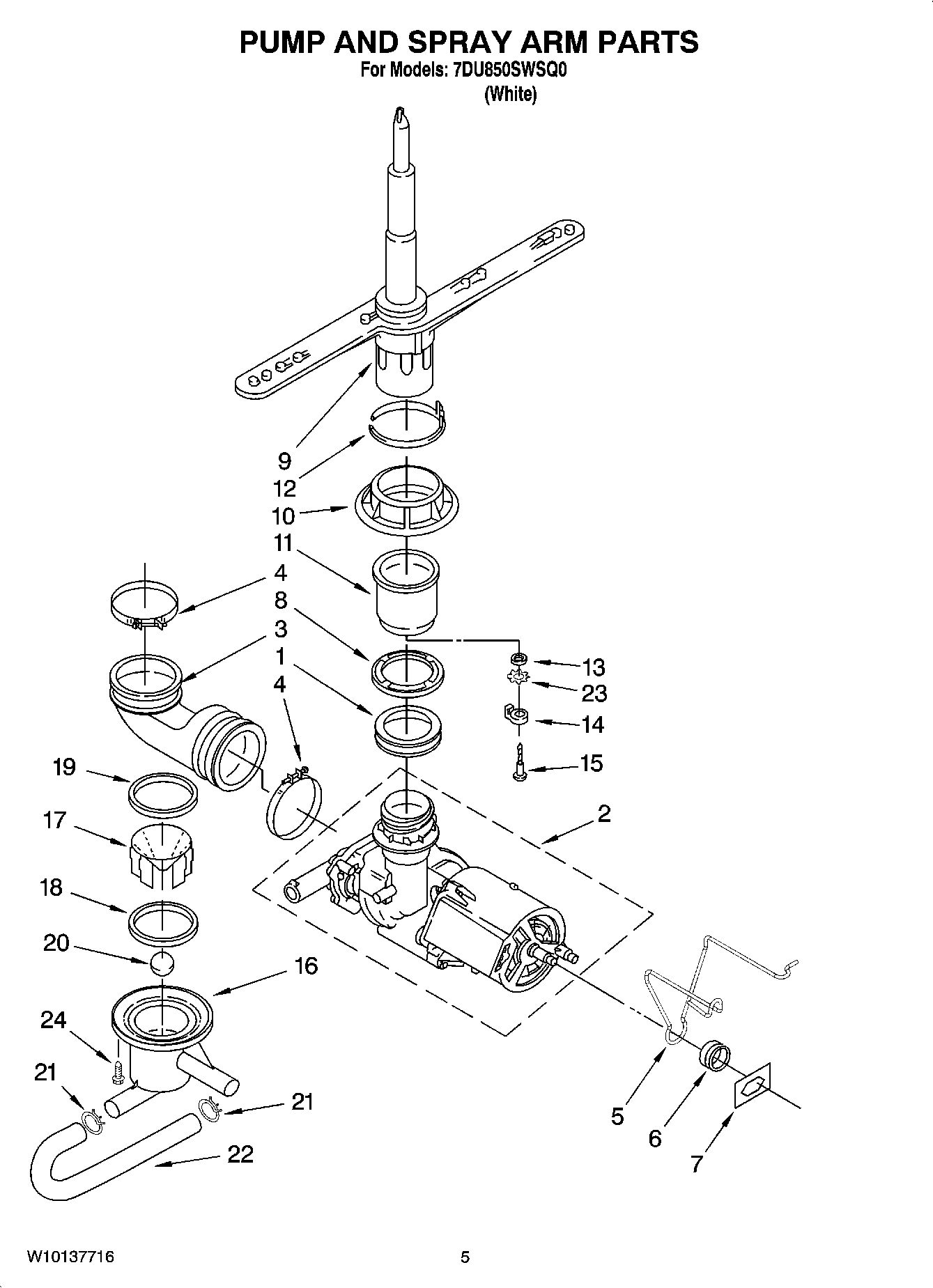 PUMP AND SPRAY ARM PARTS
For Models: 7DU850SWSQ0
(White)

9
12
10
11
4
8
3
1
4
13
23
14
15
19
17
2
18
20
16
24
21
21
22
5
6
7

W10137716
5