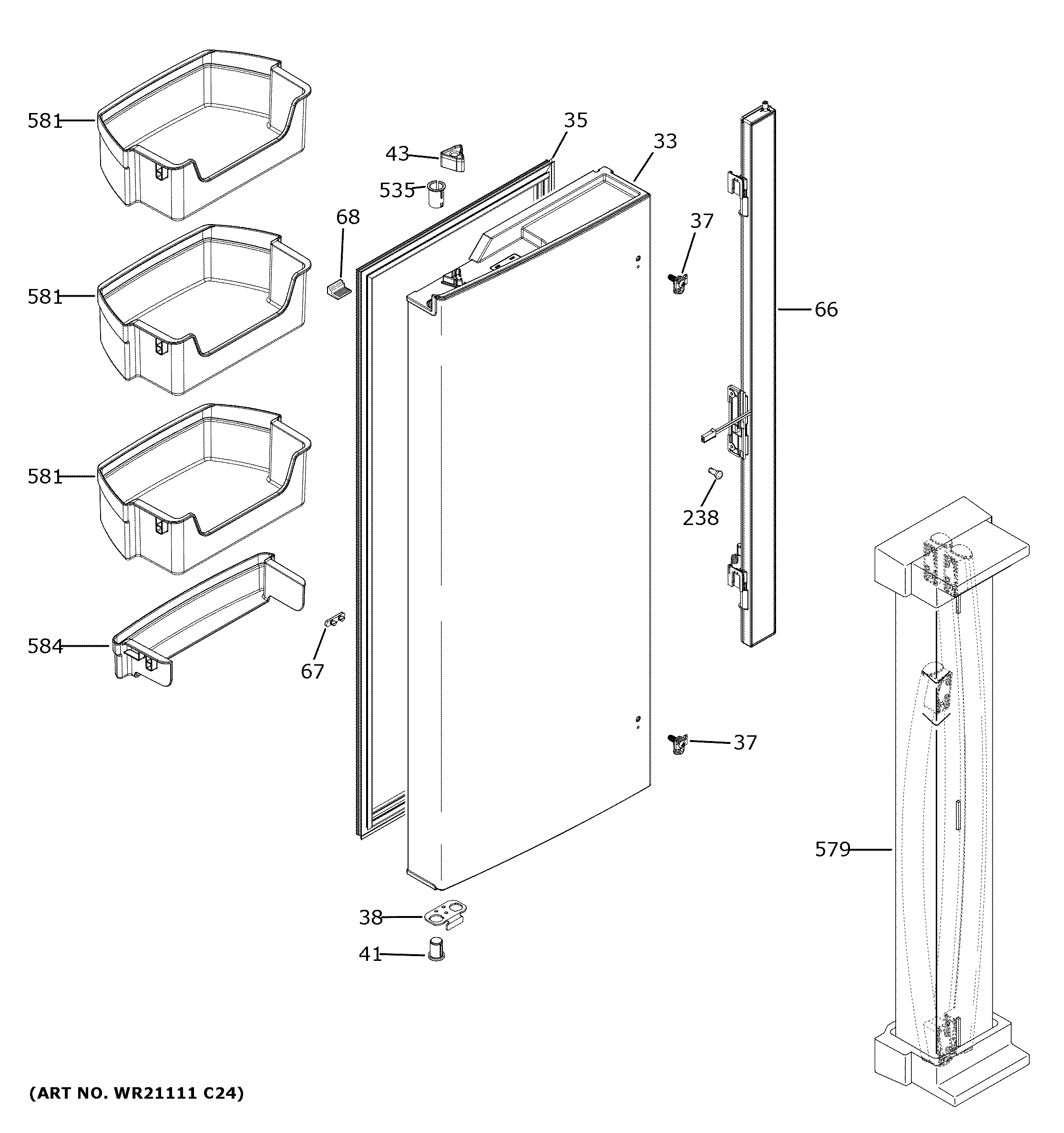 581
35
33
43
535
68
37
581
66
581
238
584
67
37
579
38
41
(ART NO. WR21111 C24)