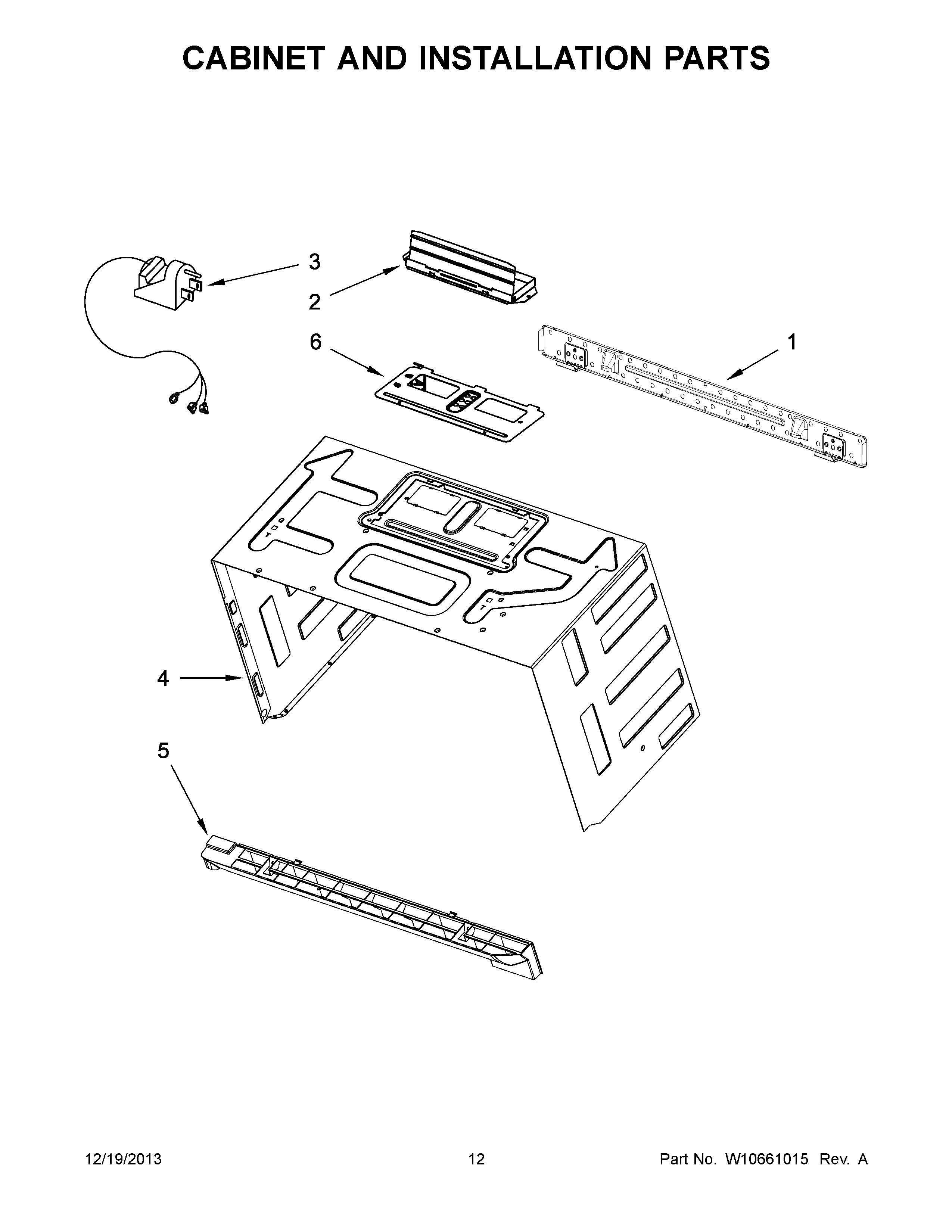 CABINET AND INSTALLATION PARTS

3

2

6

1

4

5

12/19/2013

12

Part No. W10661015 Rev. A