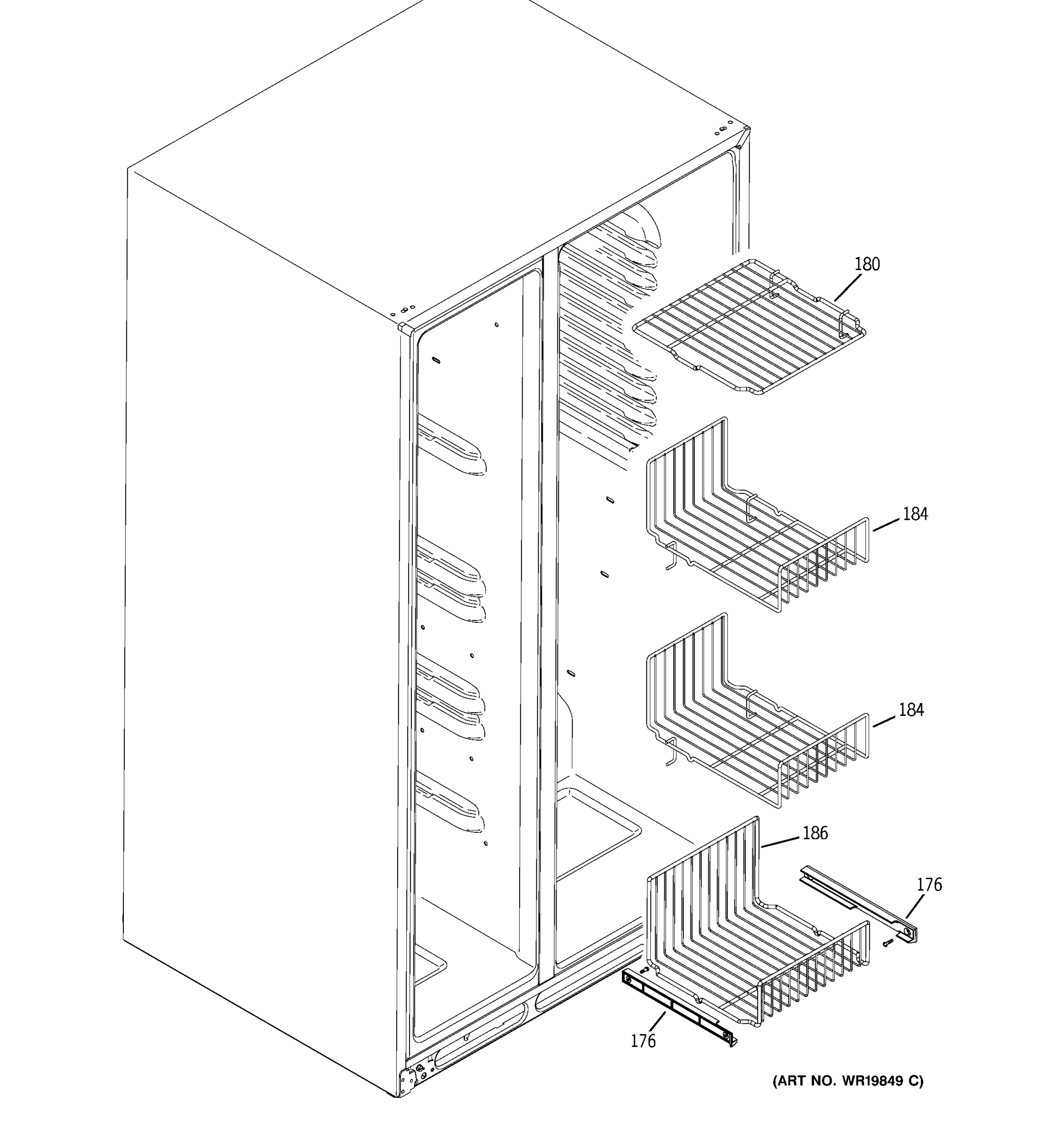 180

184

184

186

176

176

(ART NO. WR19849 C)