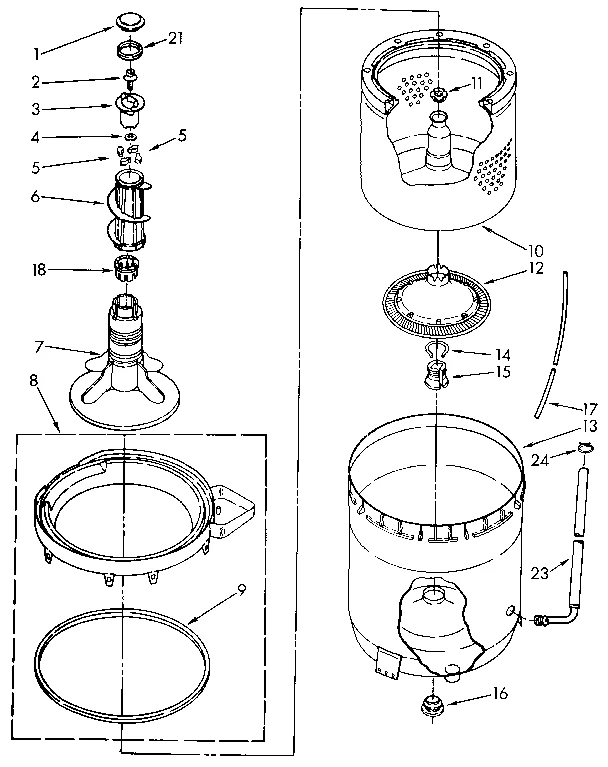 1
21
2
3
4
5
5
6
18
7
8
9
11
10
12
14
15
17
13
24
23
16