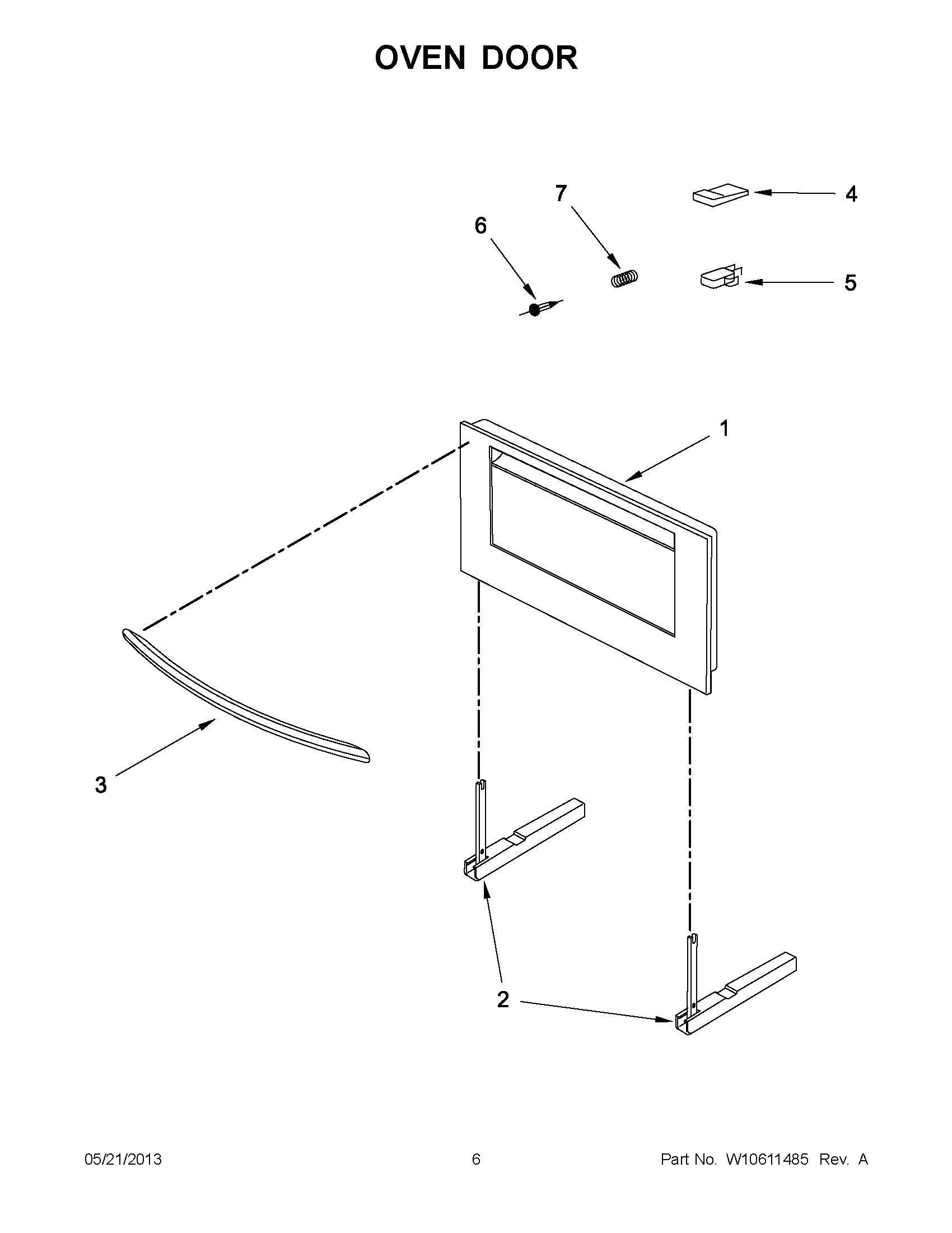 OVEN DOOR

7

4

6

5

1

3

2

05/21/2013

6

Part No. W10611485 Rev. A