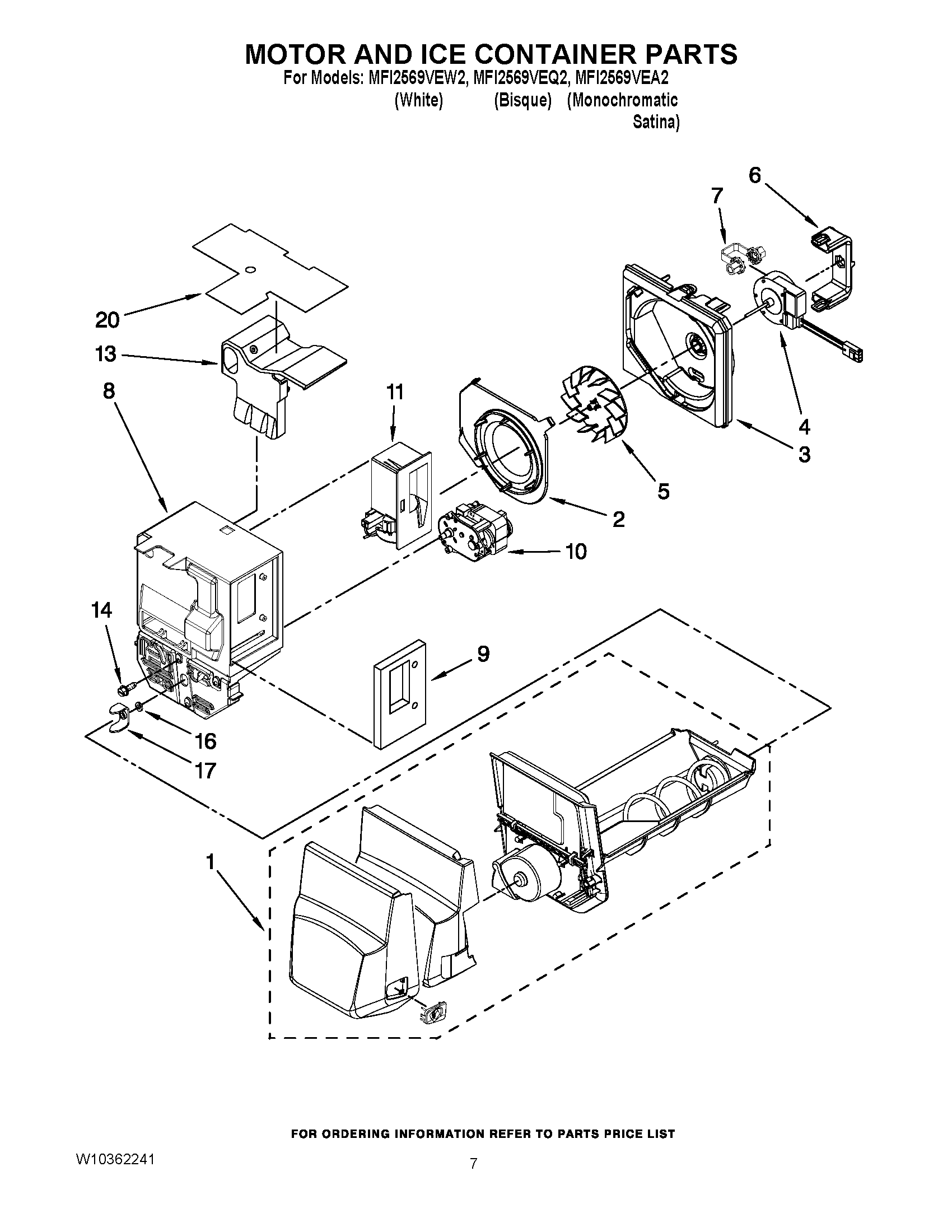 MOTOR AND ICE CONTAINER PARTS
For Models: MFI2569VEW2, MFI2569VEQ2, MFI2569VEA2
(White) (Bisque) (Monochromatic Satina)

6
7
20
13
8
11
4
3
5
2
10
14
9
16
17
1

FOR ORDERING INFORMATION REFER TO PARTS PRICE LIST

W10362241

7