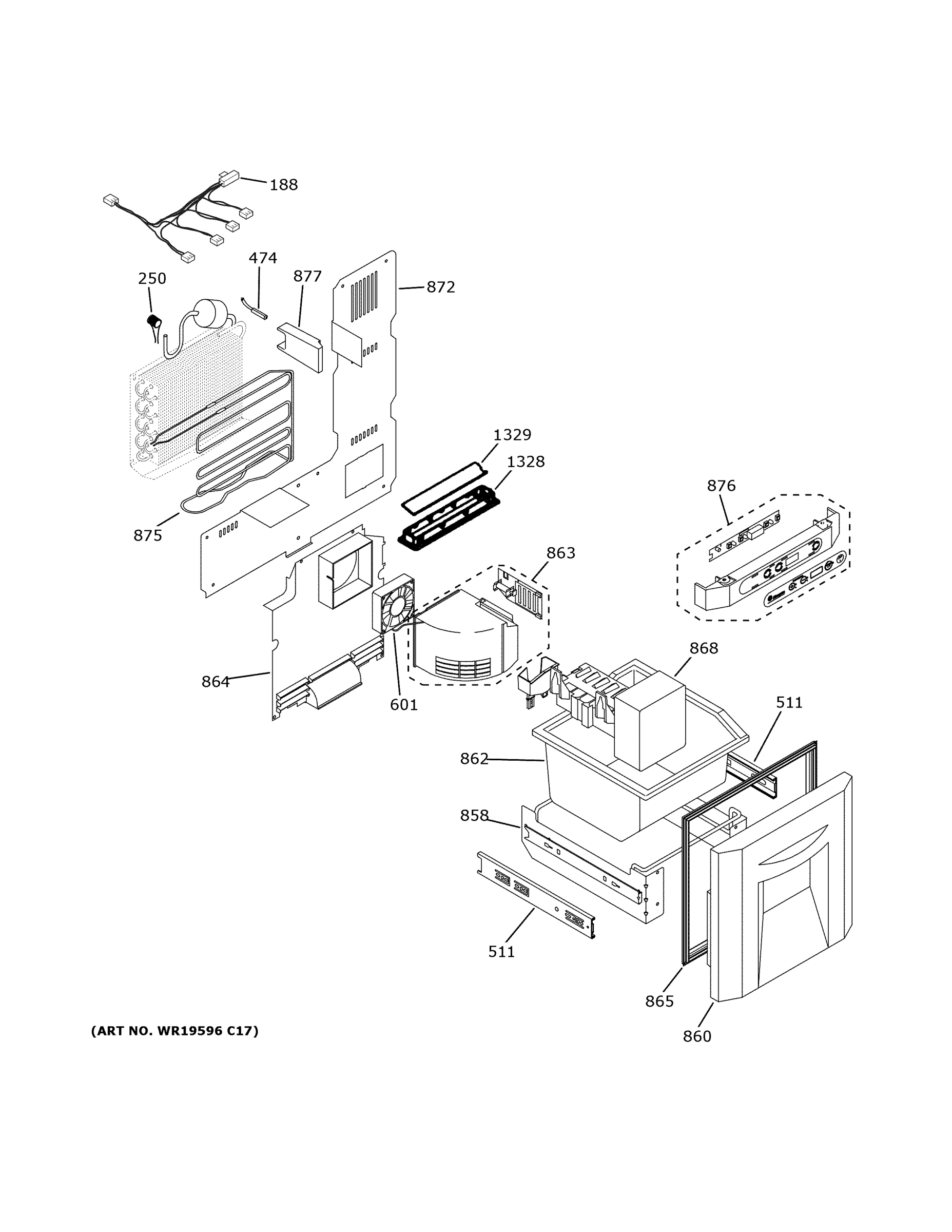 188
474
250
877
872
1329
1328
876
875
863
868
864
601
511
862
858
511
865
860
(ART NO. WR19596 C17)