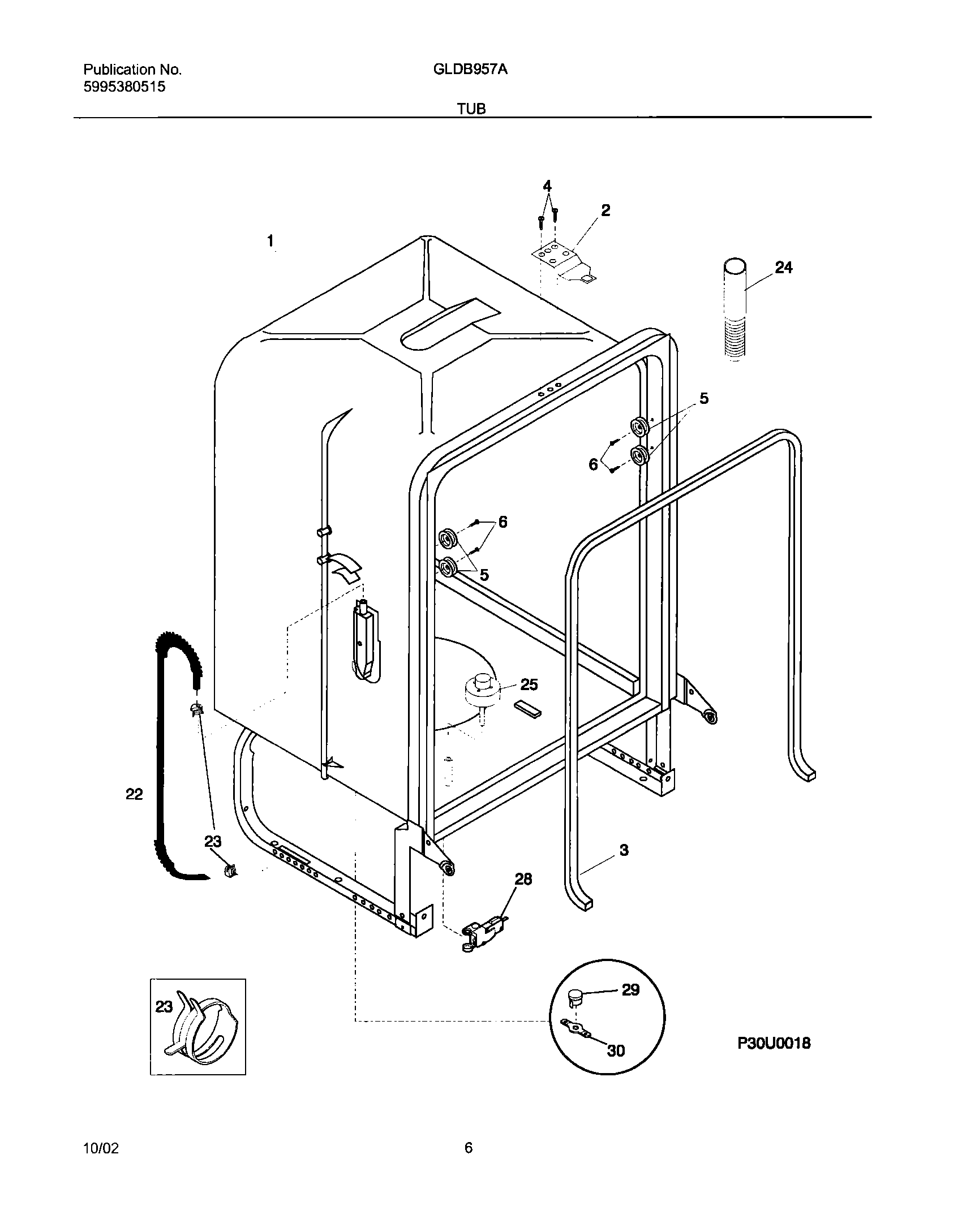 Publication No.
5995380515

GLDB957A

TUB

4
2
1
24
5
6
6
5
25
22
23
3
28
23
29
30
P30U0018

10/02

6