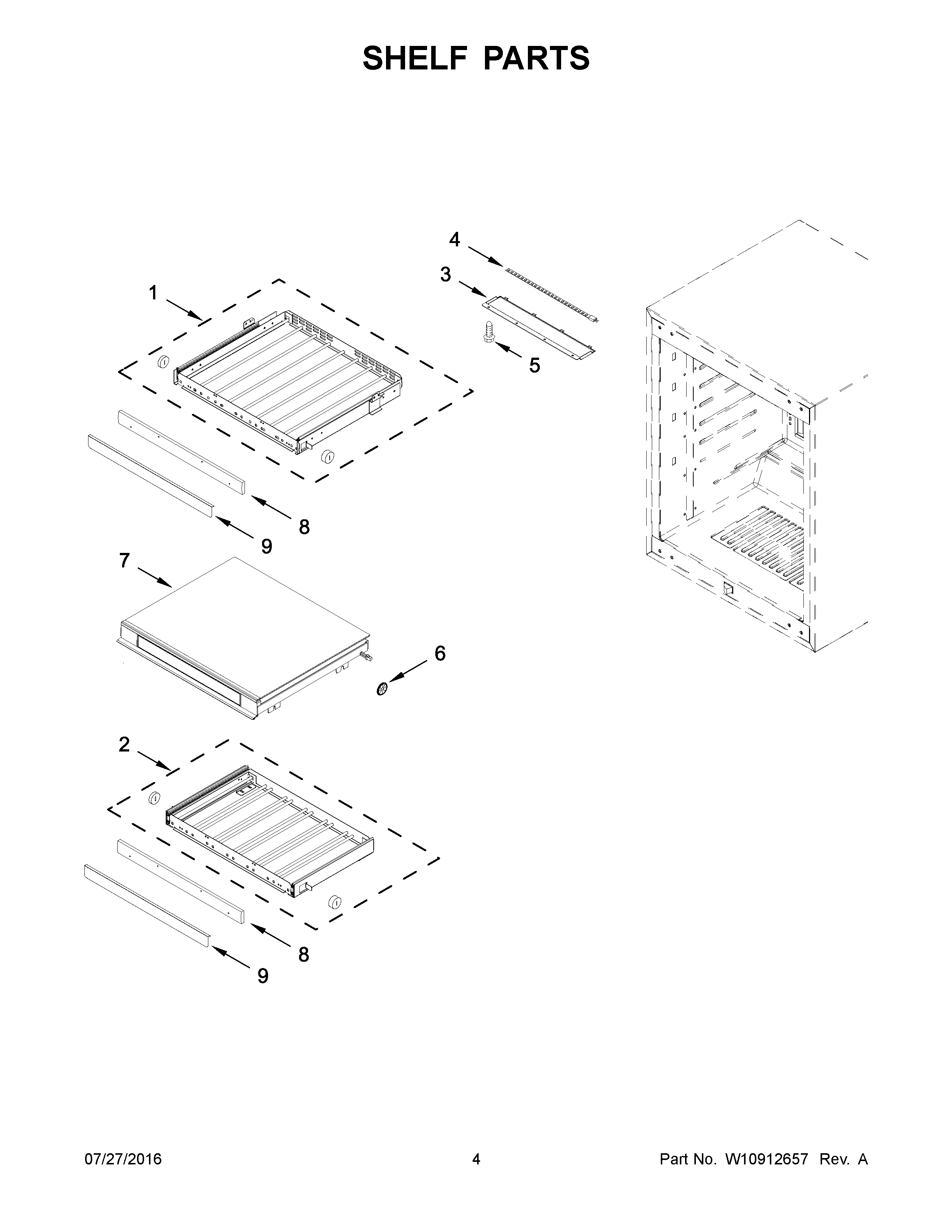 SHELF PARTS

4
3
1
5
8
9
7
6
2
8
9

07/27/2016
4
Part No. W10912657 Rev. A