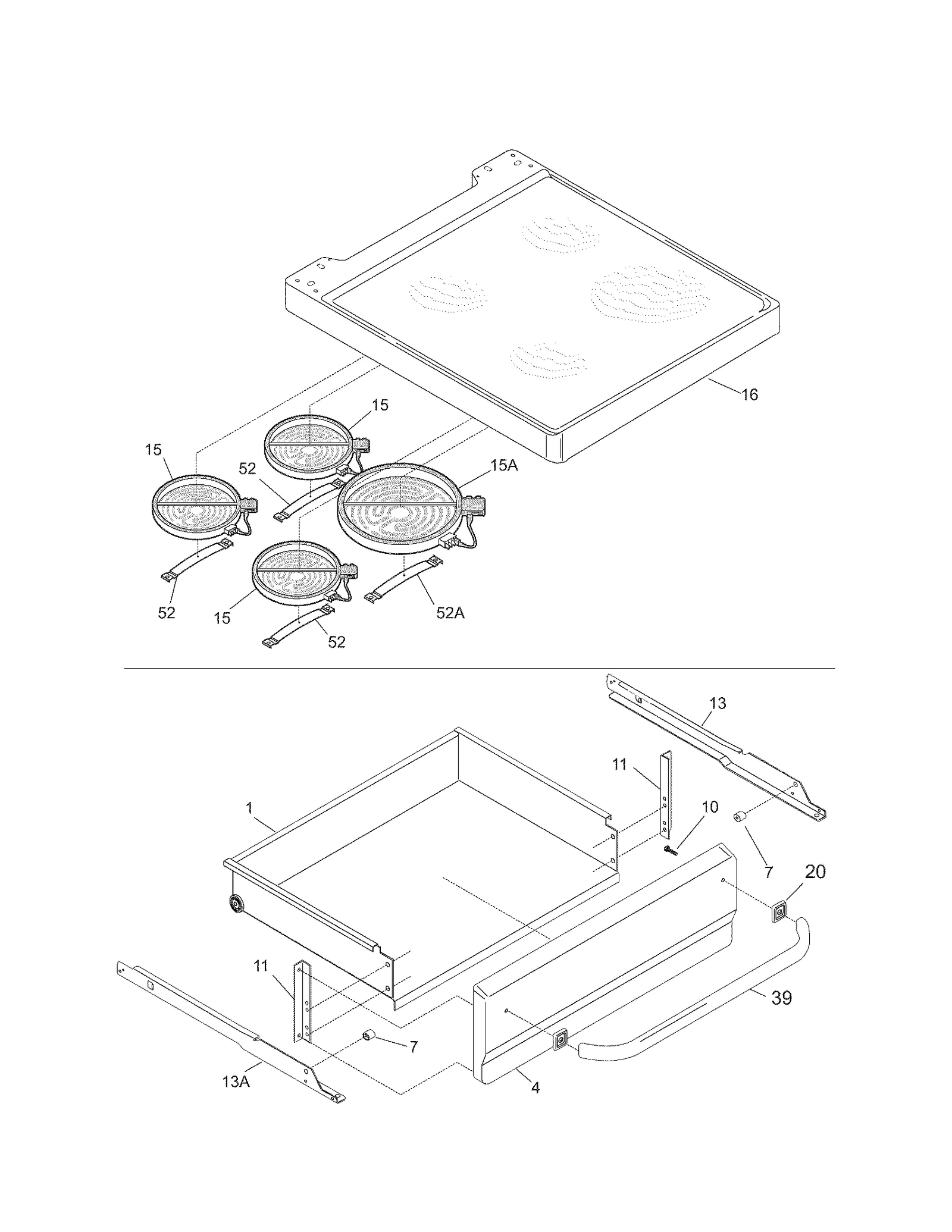 16
15
15
52
15A
52
15
52A
52
13
11
10
1
7
20
11
39
7
13A
4