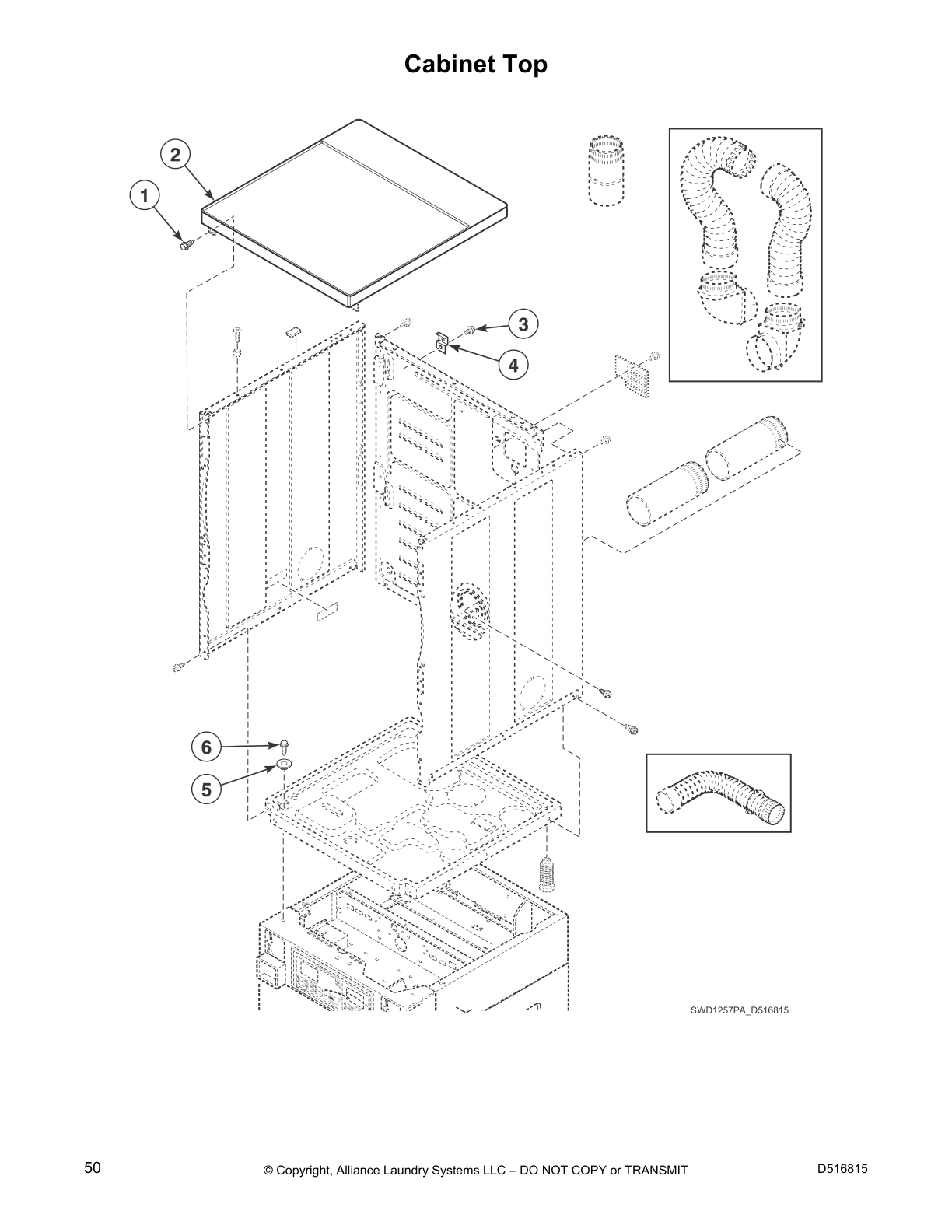 Cabinet Top

2

1

3

4

6

5

SWD1257PA_D516815

50

© Copyright, Alliance Laundry Systems LLC – DO NOT COPY or TRANSMIT

D516815