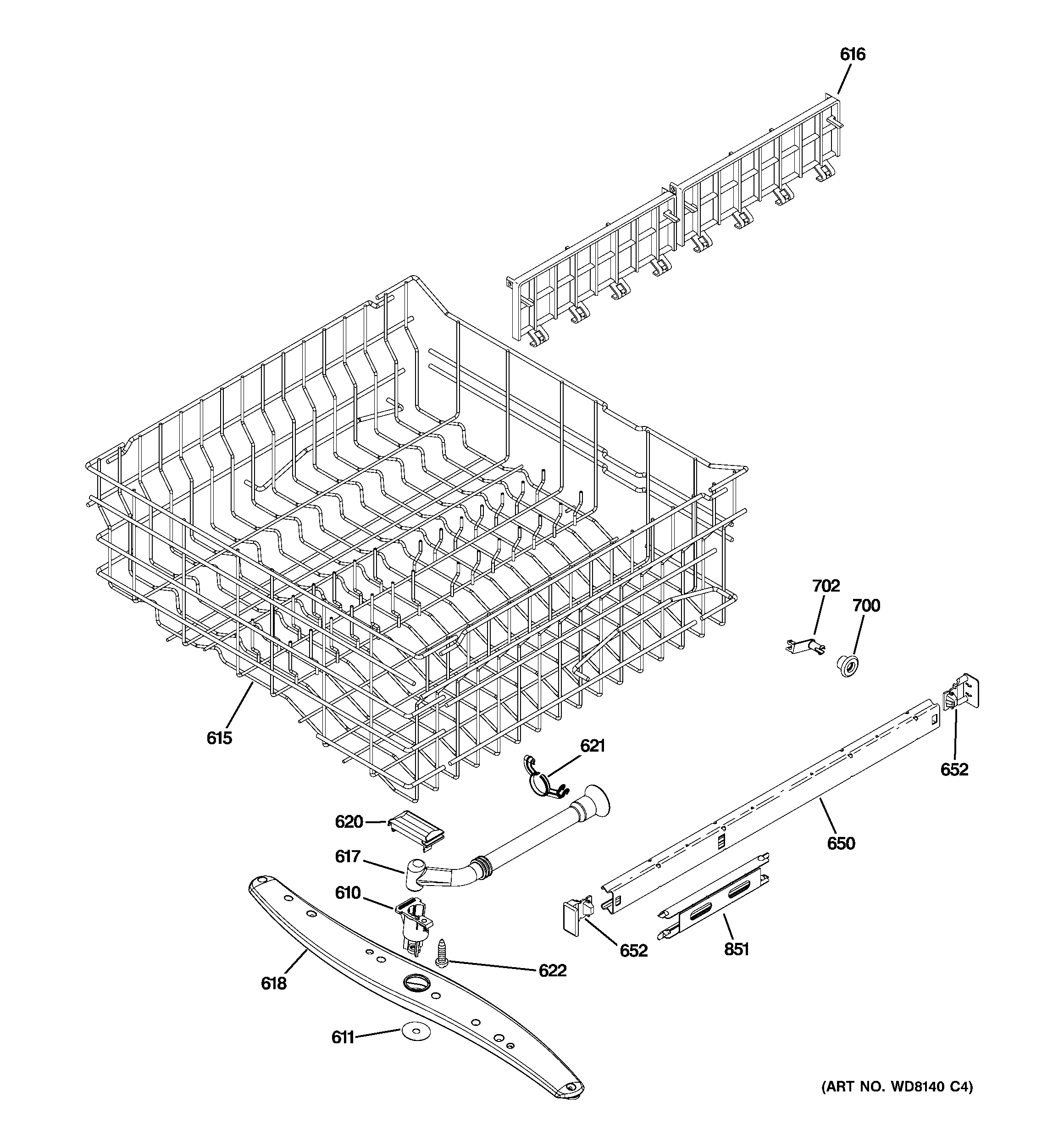 616

702
700

615

621

652

620

650

617

610

652

851

622

618

611

(ART NO. WD8140 C4)