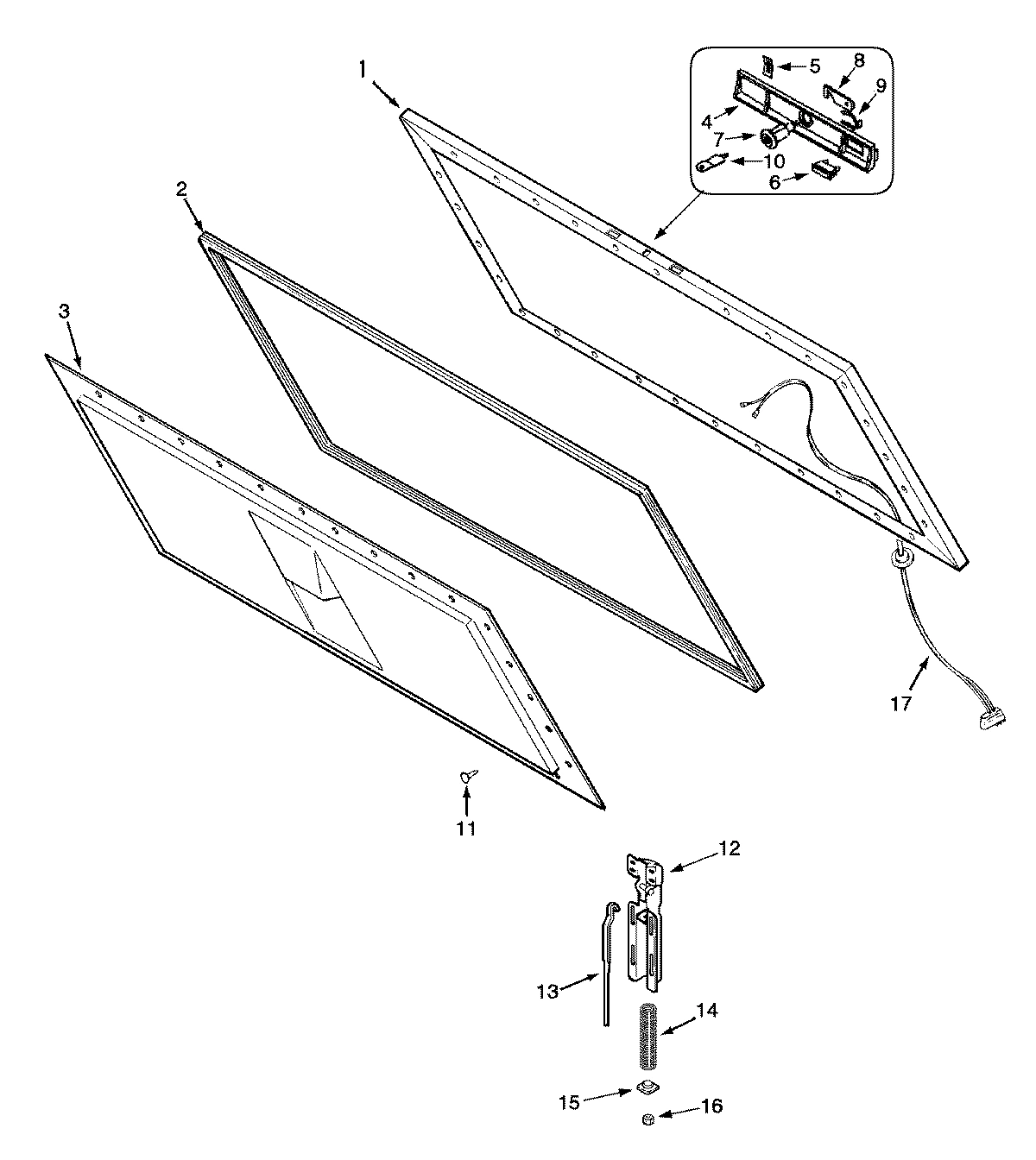 1
5
8
9
4
7
10
6
2
3
17
11
12
13
14
15
16