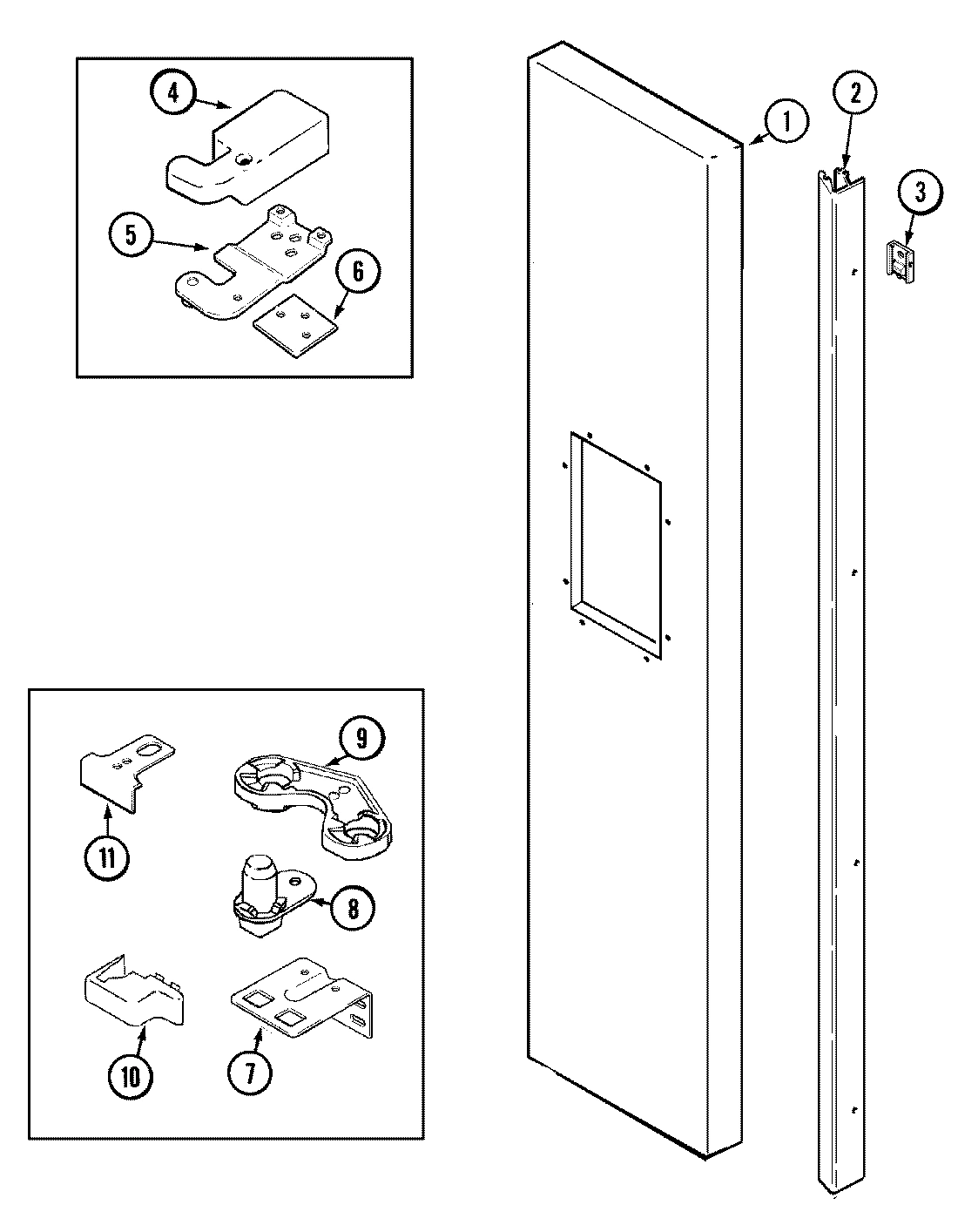 4
5
6
1
2
3
9
11
8
10
7