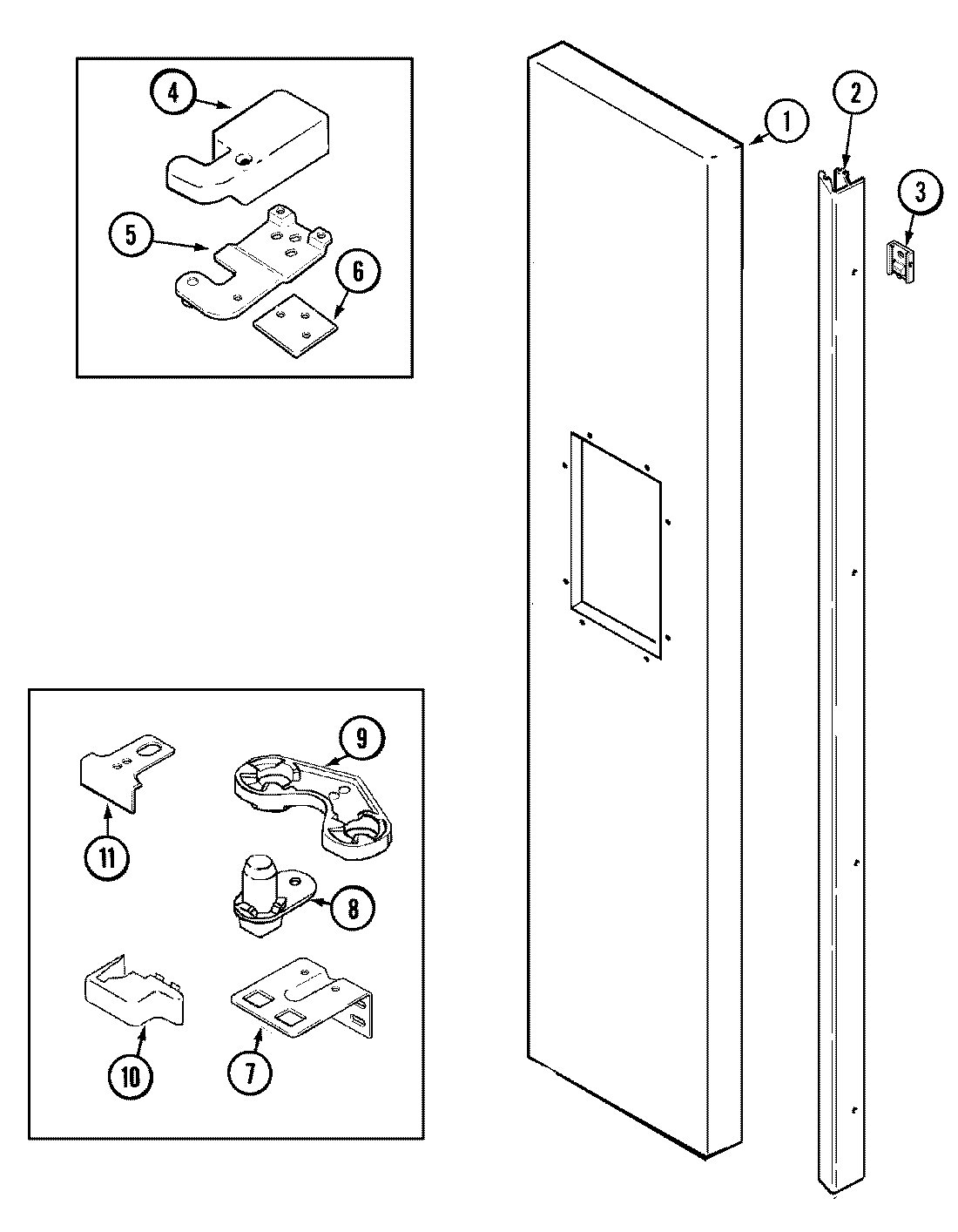 4
5
6
1
2
3
9
11
8
10
7