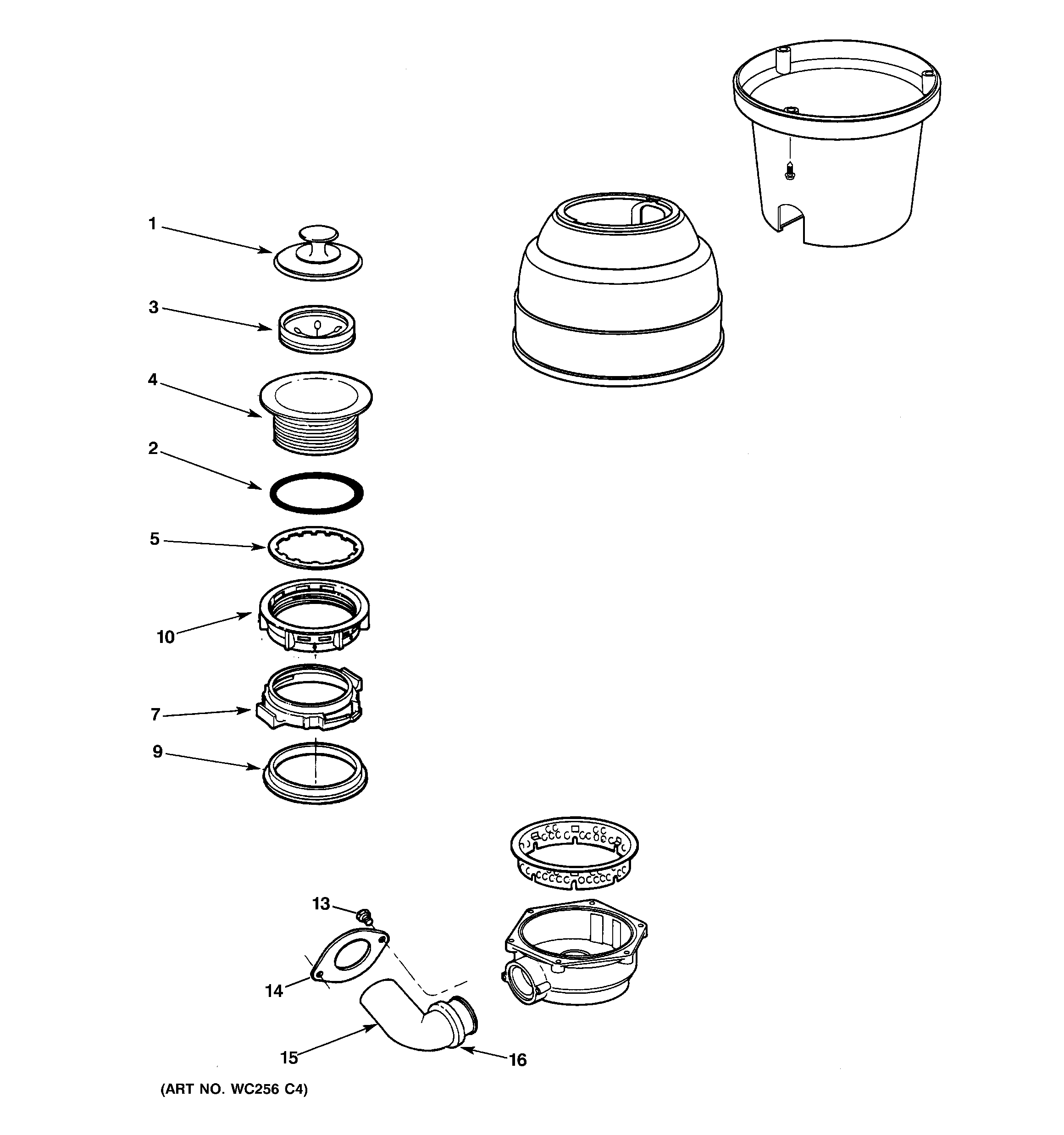 1

3

4

2

5

10

7

9

13

14

15

16

(ART NO. WC256 C4)