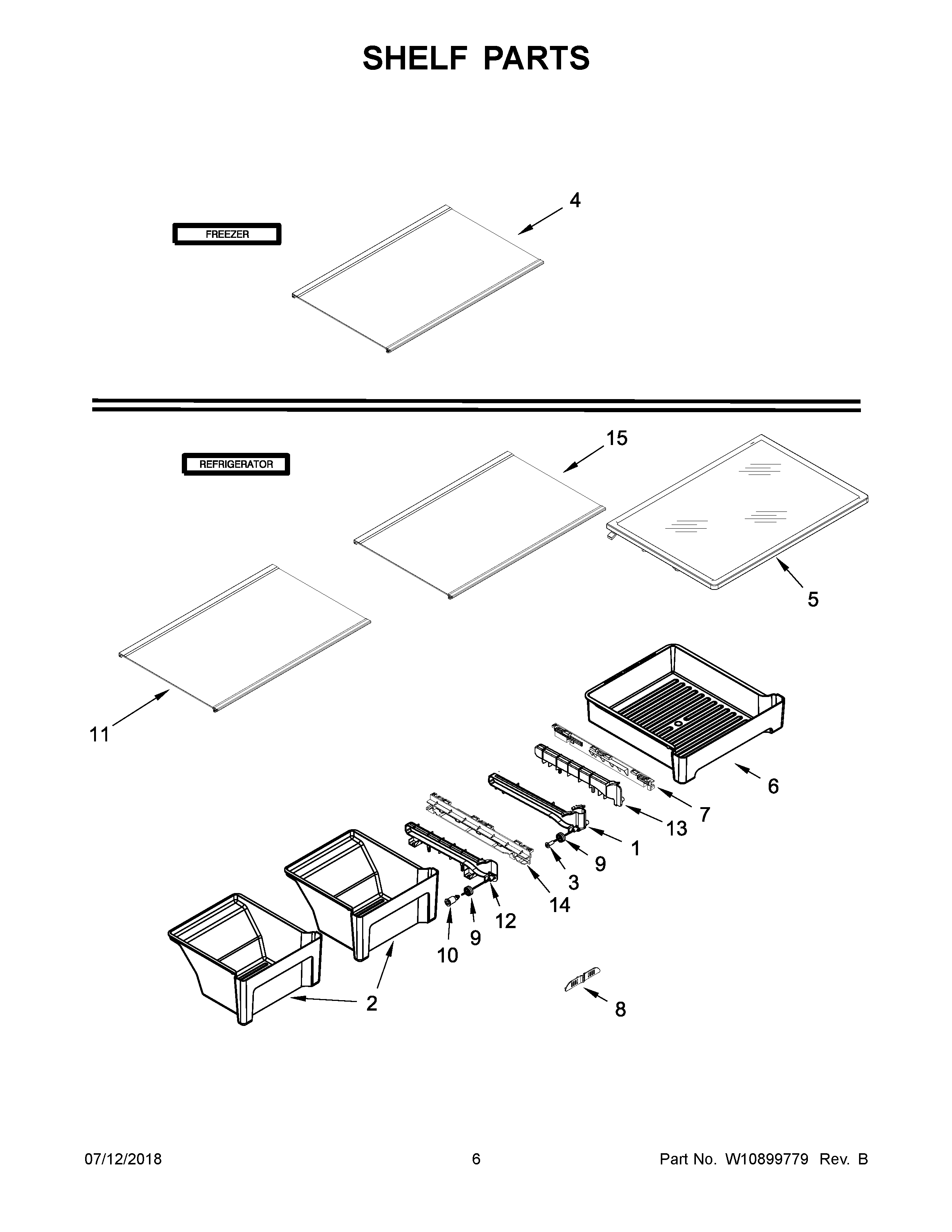 SHELF PARTS

FREEZER

4

REFRIGERATOR

15

5

11

6

7

13

1

9

3

14

12

9

10

2

8

07/12/2018 6 Part No. W10899779 Rev. B