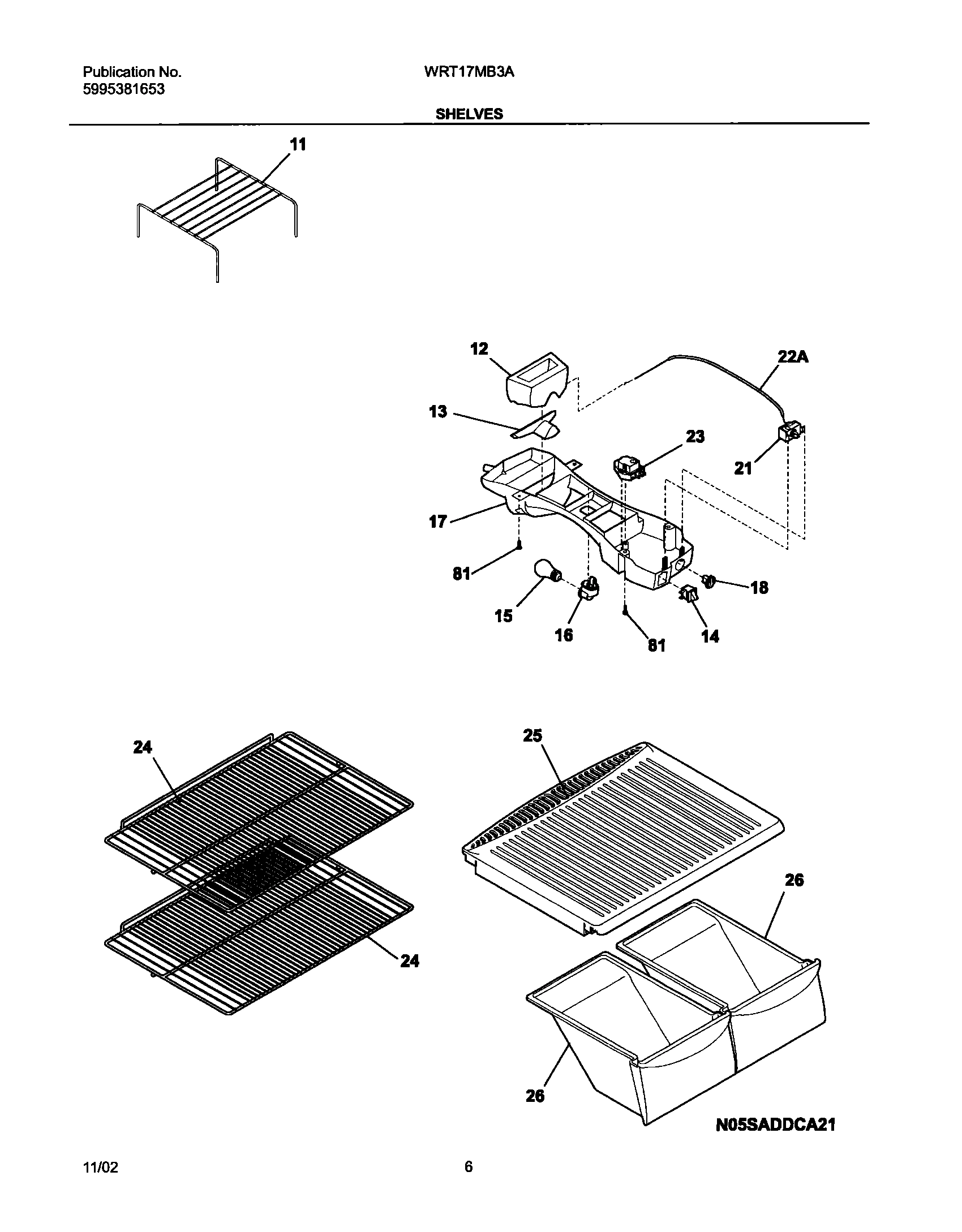 Publication No.
5995381653

WRT17MB3A

SHELVES

11

12

22A

13

23

21

17

81

18

15

16

81

14

24

25

26

24

26

N05SADDCA21

11/02

6