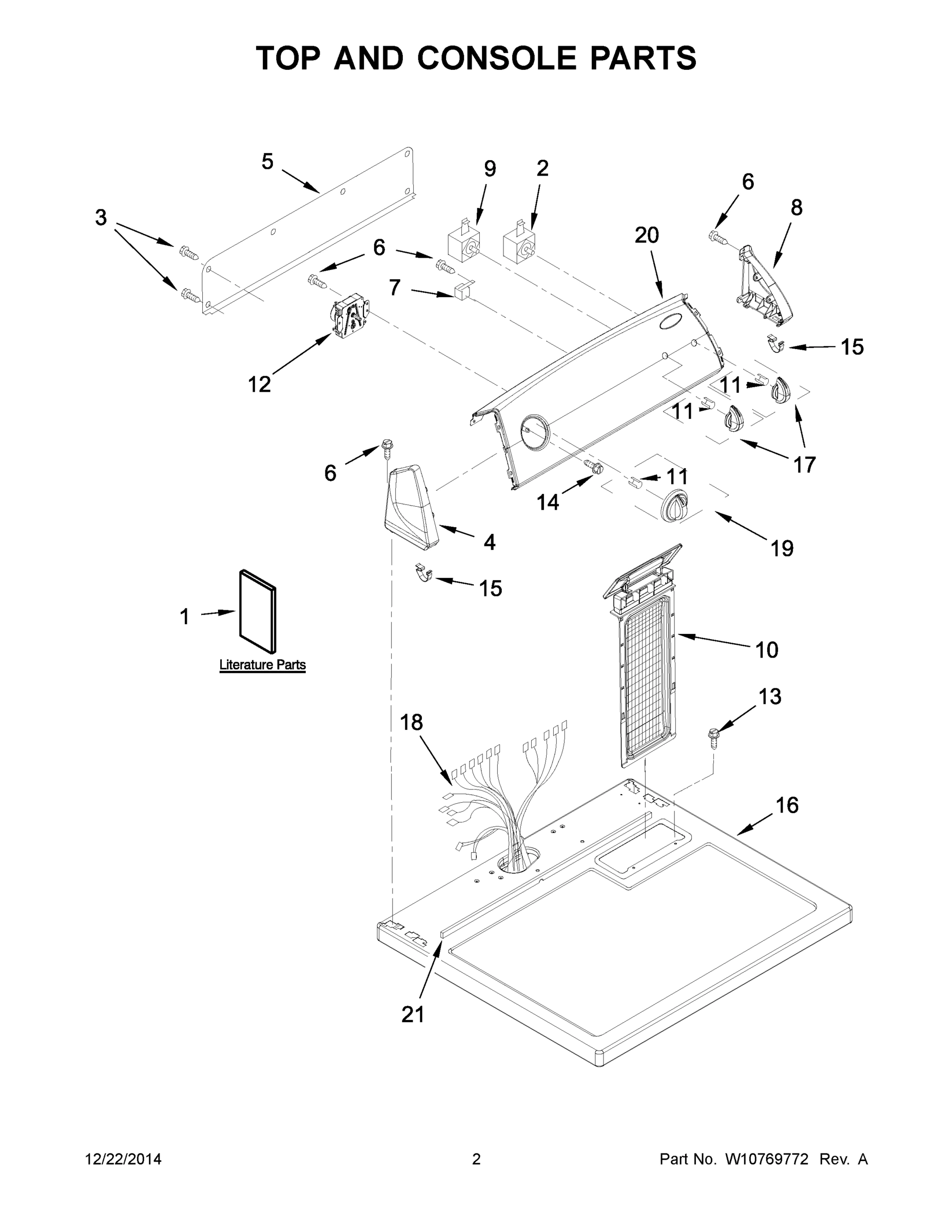 TOP AND CONSOLE PARTS

5
9
2
6
8
3
6
20
7
15
12
11
11
17
6
14
11
4
19
15
1
Literature Parts
10
13
18
16
21

12/22/2014
2
Part No. W10769772 Rev. A