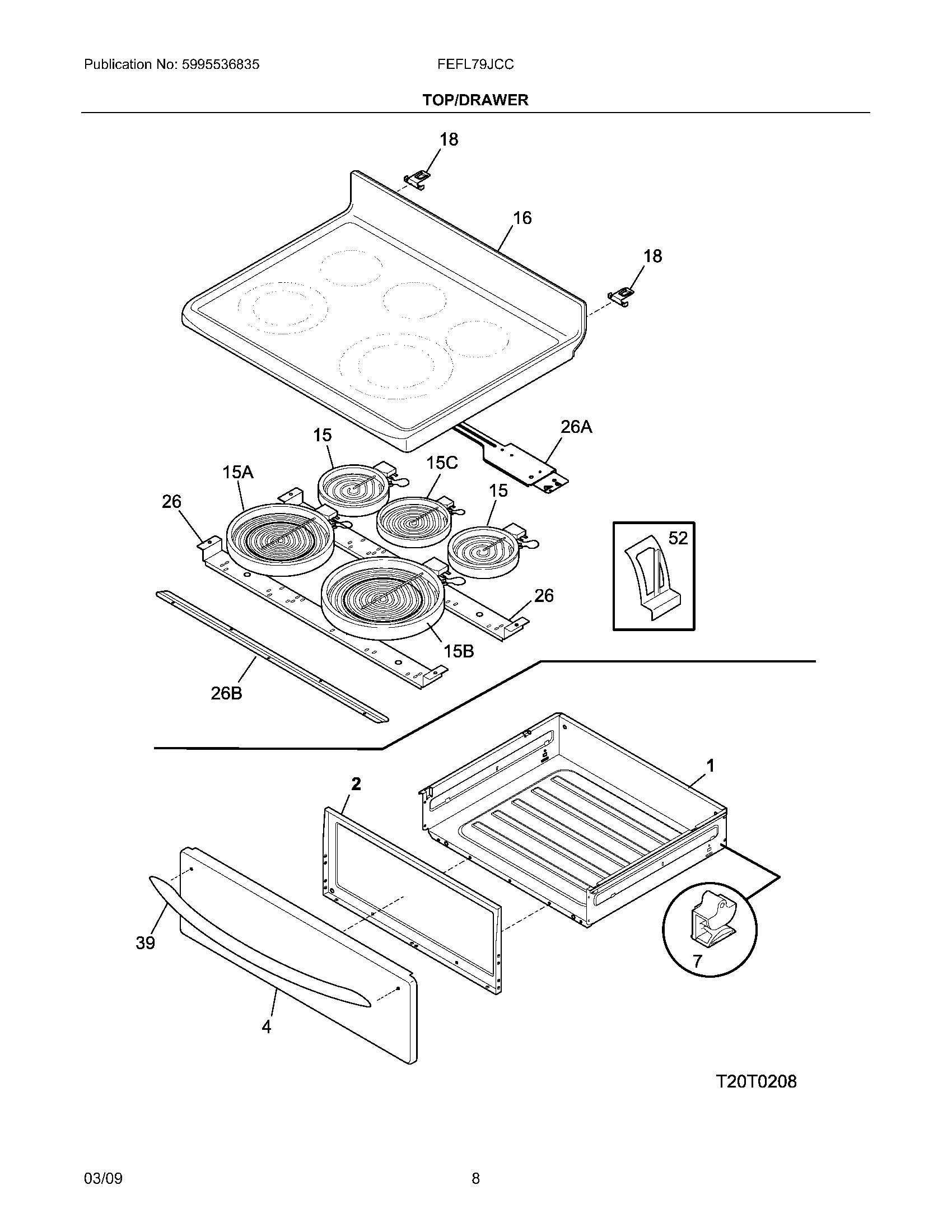 Publication No: 5995536835

FEFL79JCC

TOP/DRAWER

18

16

18

26A

15

15A

15C

15

26

52

26

15B

26B

1

2

39

7

4

T20T0208

03/09

8