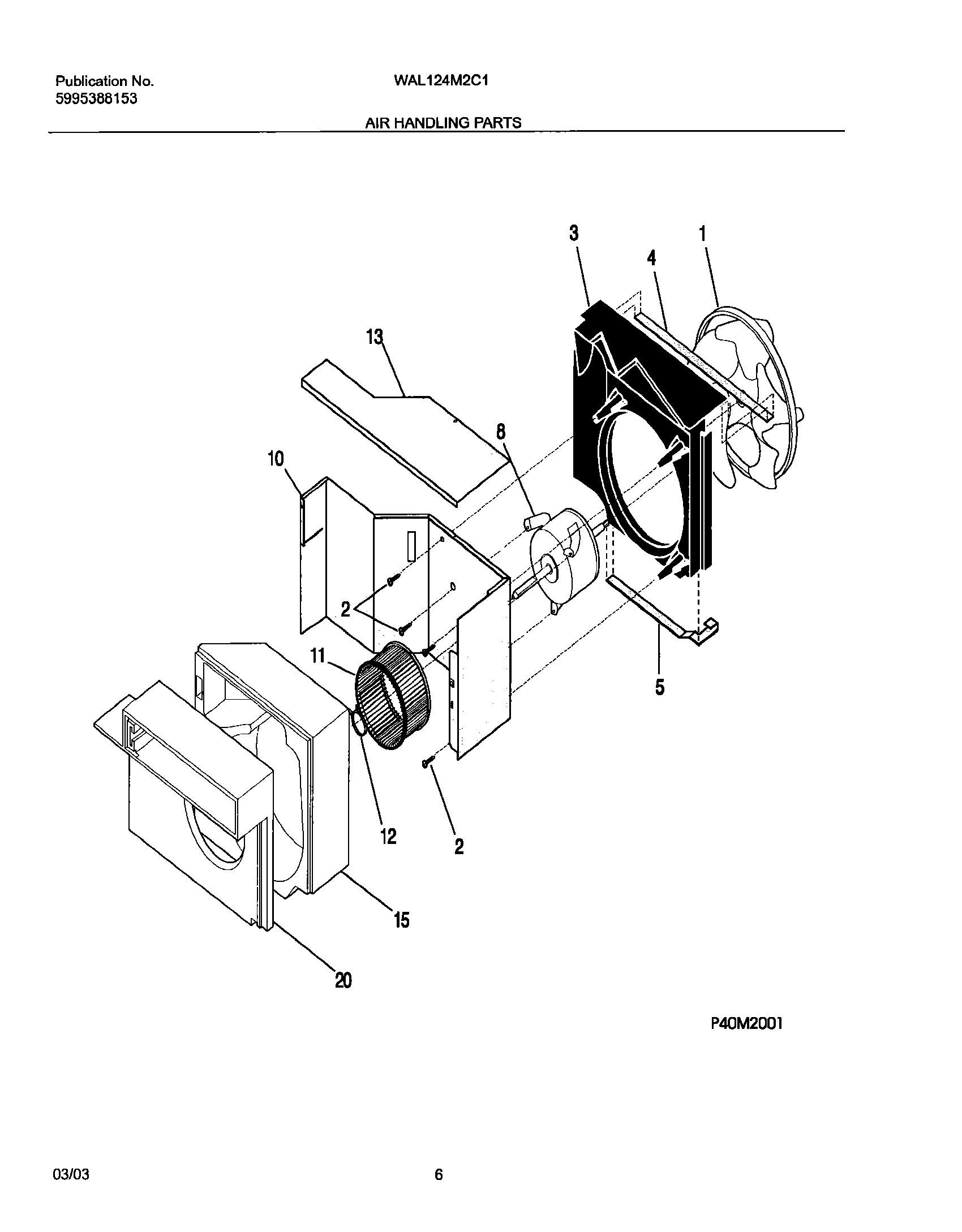 Publication No.
5995388153

WAL124M2C1

AIR HANDLING PARTS

3
1
4
13
8
10
2
11
5
12
2
15
20

P40M2001

03/03

6