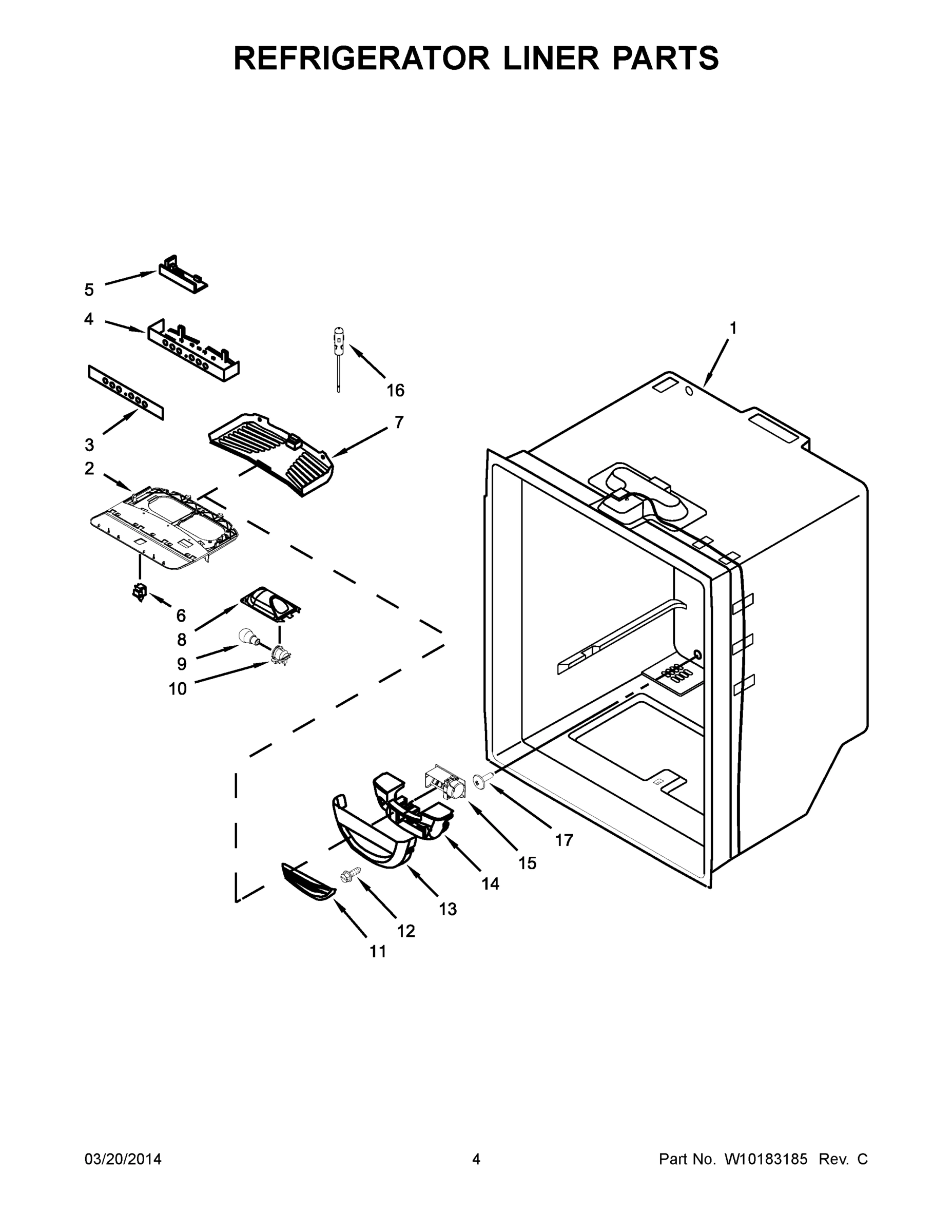 REFRIGERATOR LINER PARTS

5
4
1
16
3
7
2
6
8
9
10
17
15
14
13
12
11

03/20/2014
4
Part No. W10183185 Rev. C