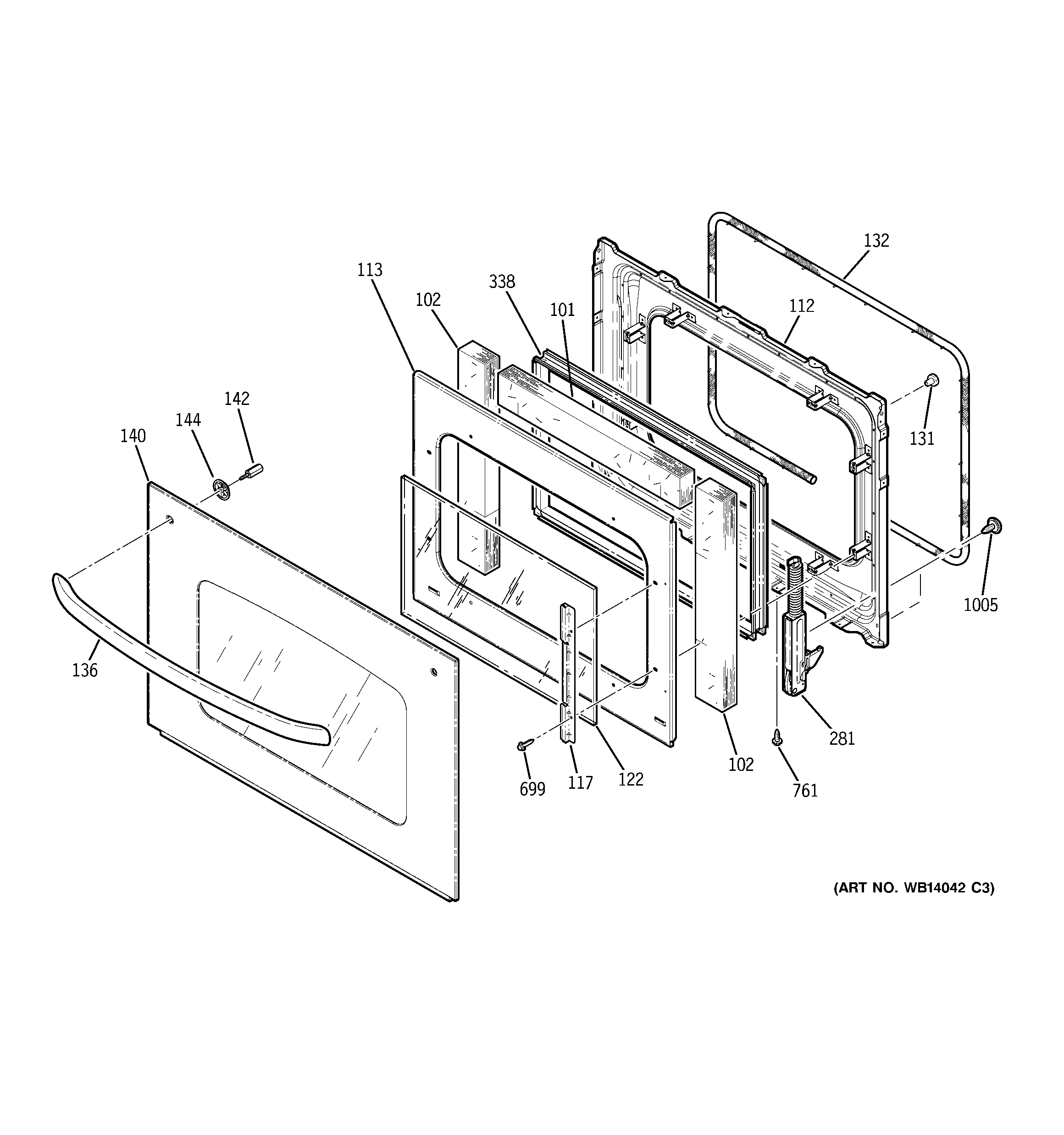 132
113
338
102
101
112
142
144
140
131
1005
136
281
102
699
117
122
761
(ART NO. WB14042 C3)