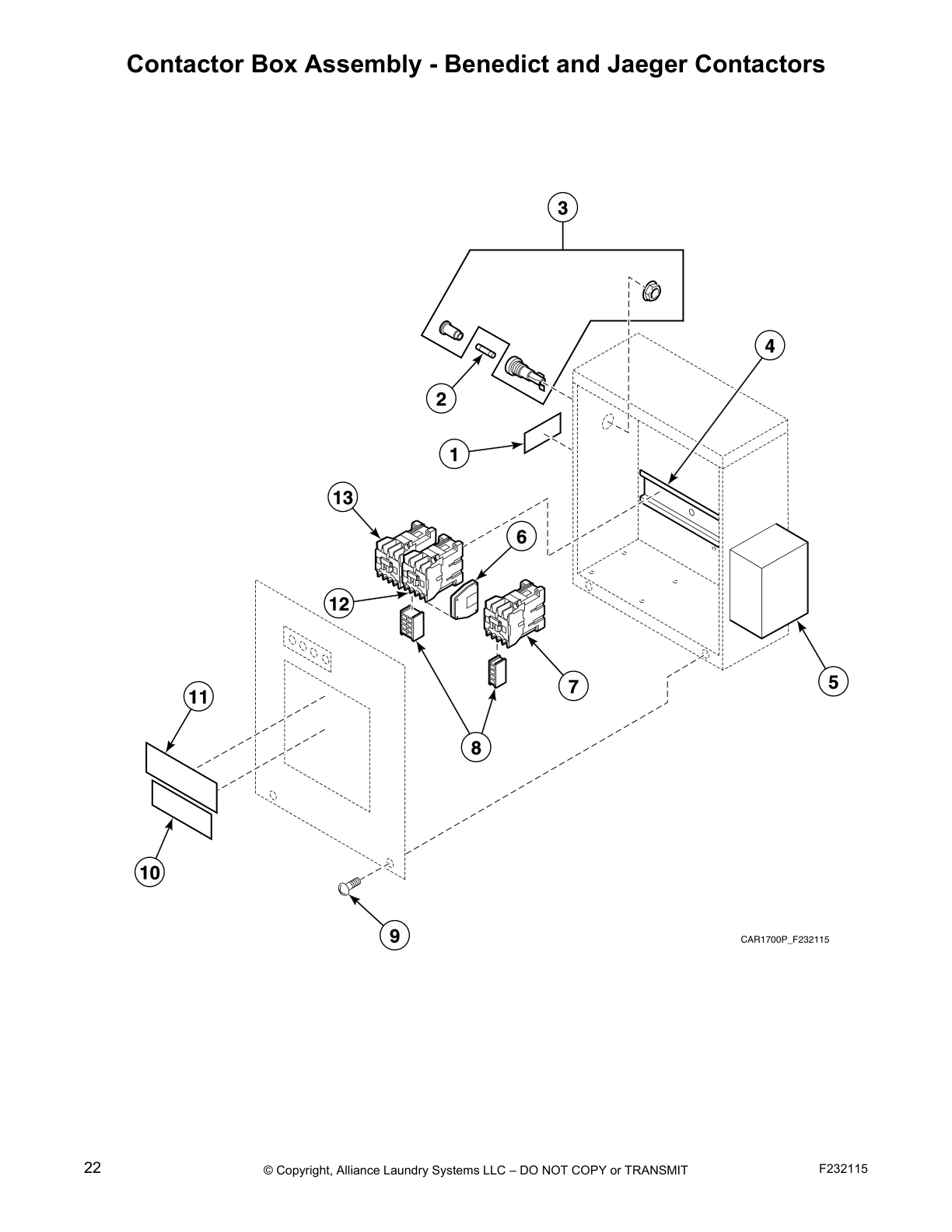 Contactor Box Assembly - Benedict and Jaeger Contactors

3

4

2

1

13

6

12

7

5

11

8

10

9

CAR1700P_F232115

22

© Copyright, Alliance Laundry Systems LLC – DO NOT COPY or TRANSMIT

F232115