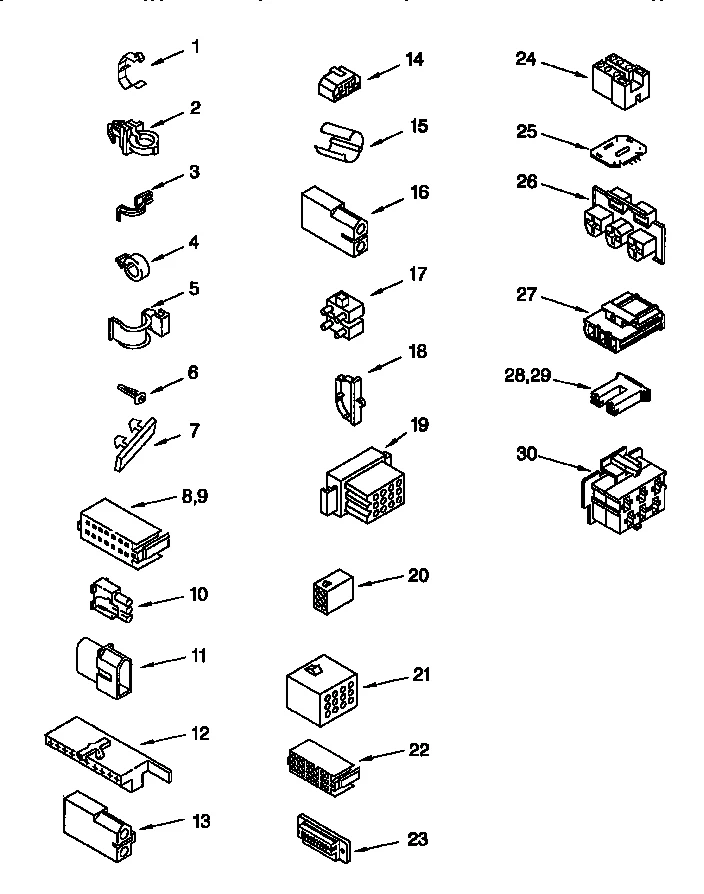 1
2
3
4
5
6
7
8,9
10
11
12
13
14
15
16
17
18
19
20
21
22
23
24
25
26
27
28,29
30