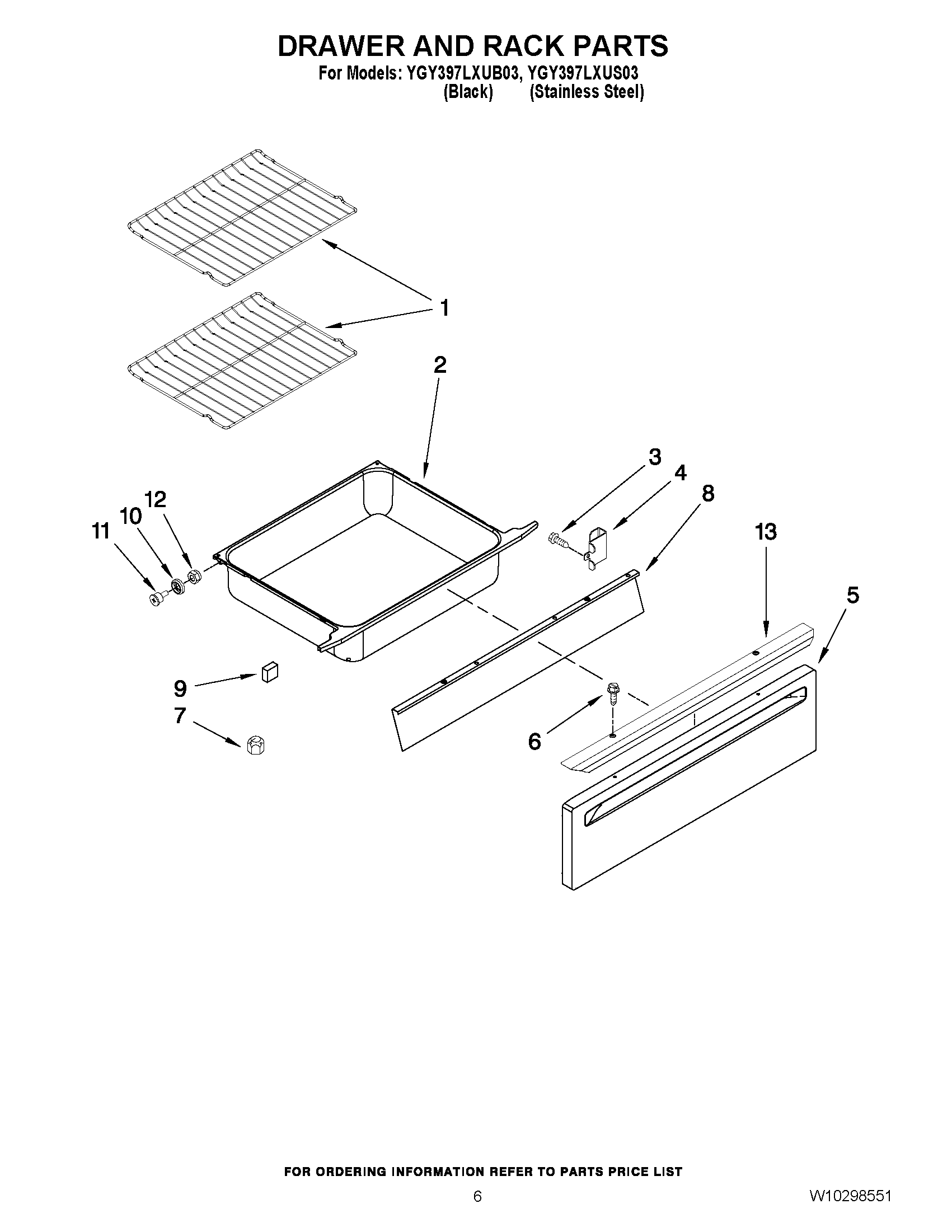 DRAWER AND RACK PARTS
For Models: YGY397LXUB03, YGY397LXUS03
(Black) (Stainless Steel)

1
2
3
4
8
12
10
11
13
5
9
7
6

FOR ORDERING INFORMATION REFER TO PARTS PRICE LIST
6
W10298551