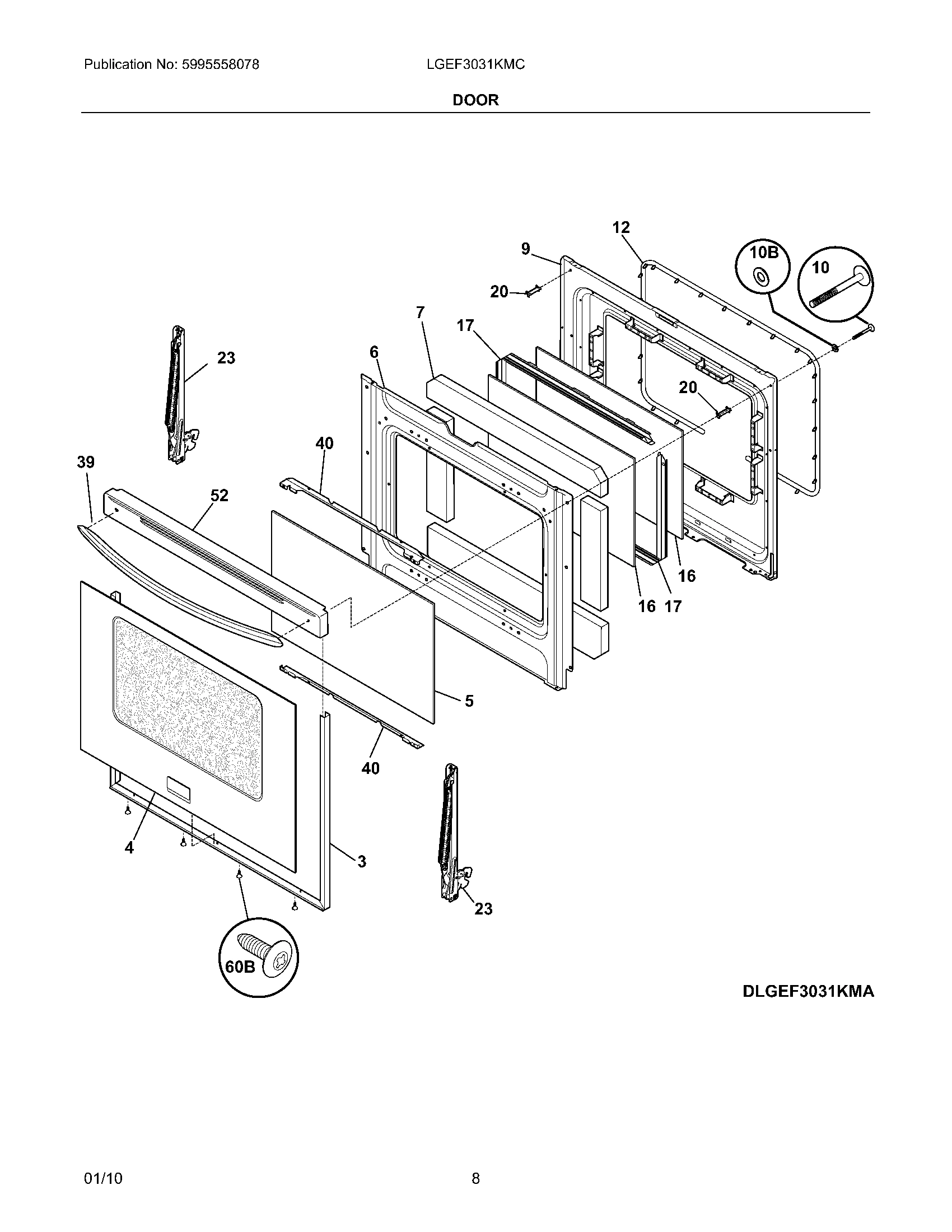 Publication No: 5995558078 LGEF3031KMC

DOOR

12
9
10B
10
20
7
17
23
6
20
40
39
52
16
16 17
5
40
4
3
23
60B

DLGEF3031KMA

01/10 8