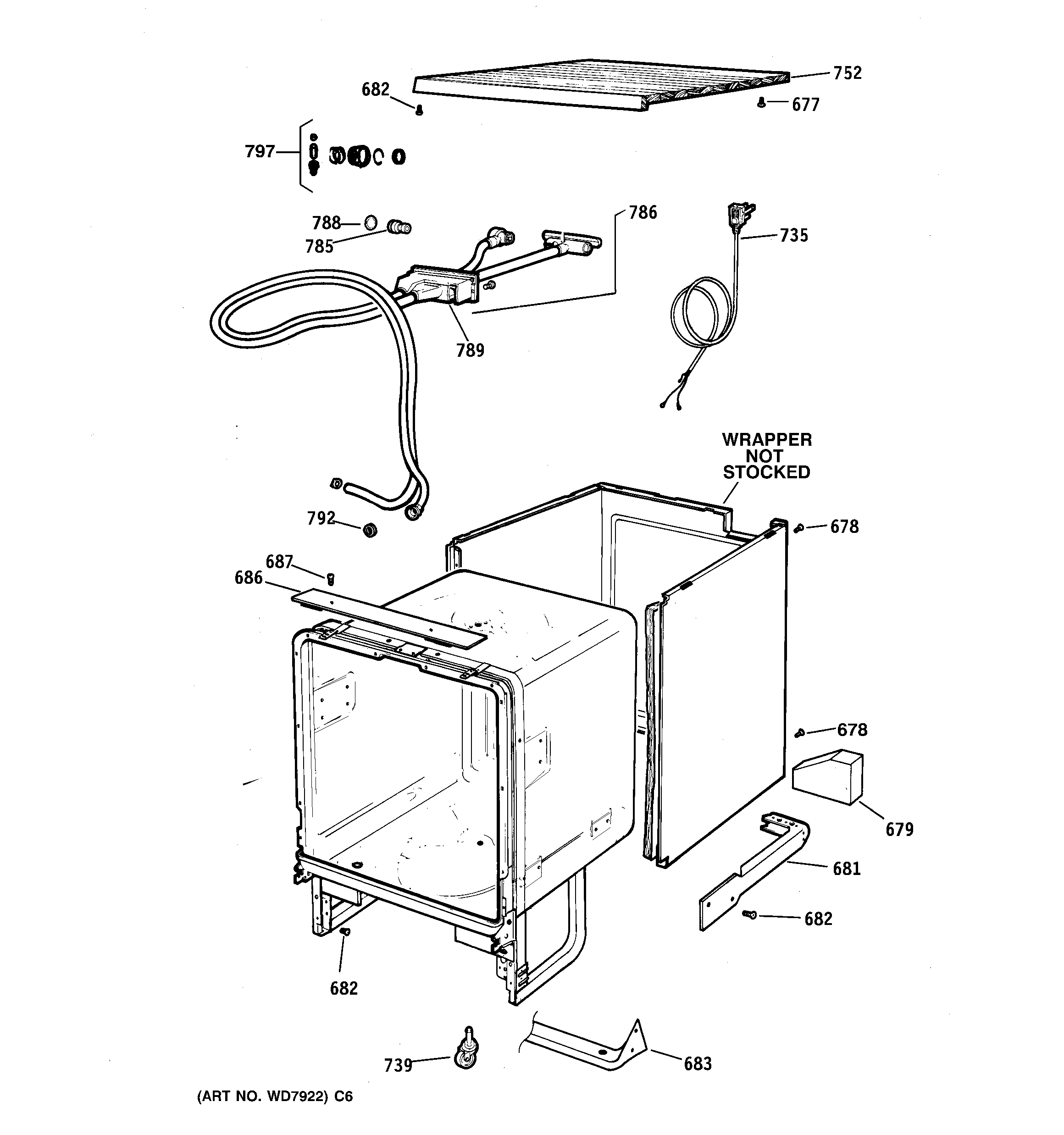 752
682
677
797
786
788
785
735
789
WRAPPER NOT STOCKED
792
678
687
686
678
679
681
682
682
739
683
(ART NO. WD7922) C6