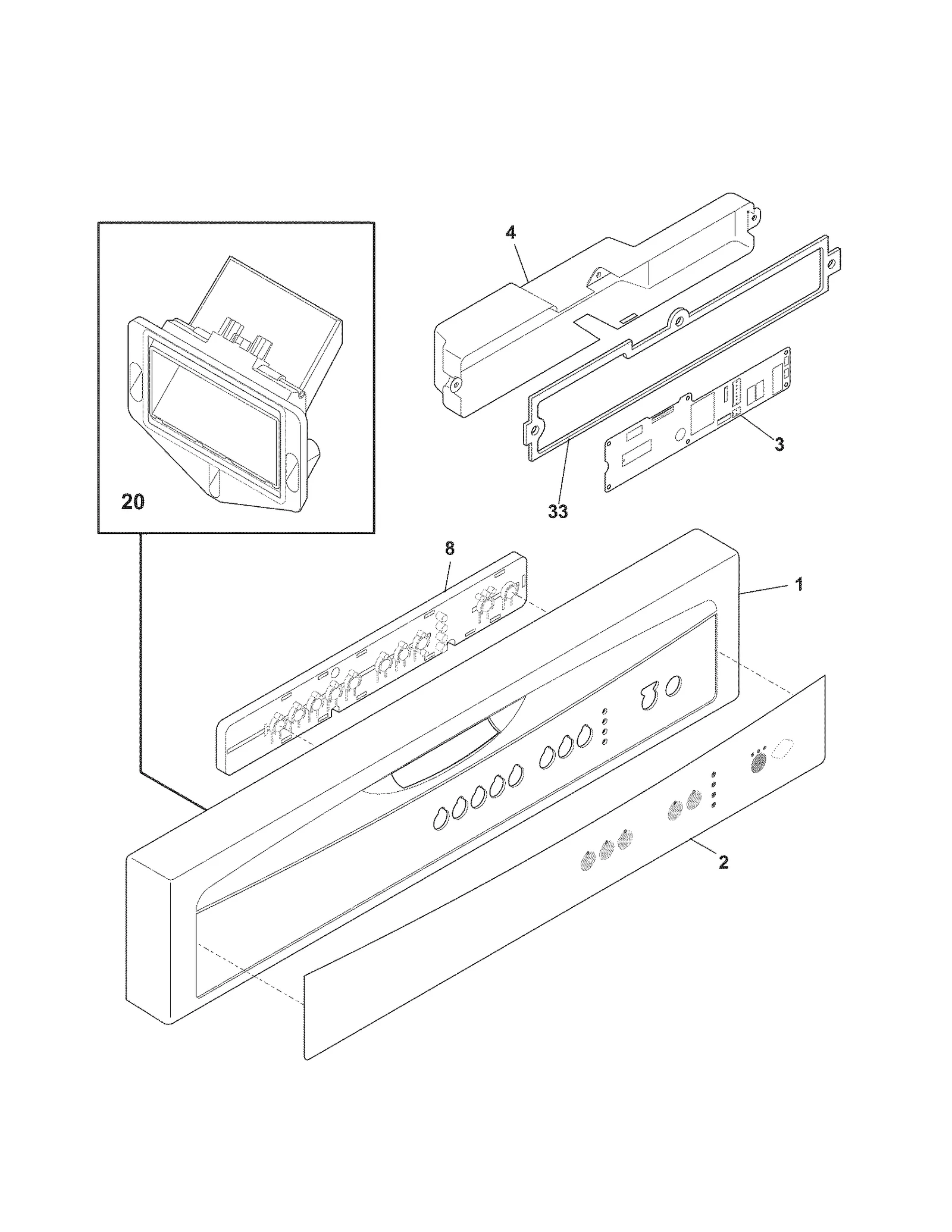 4

20

3

33

8

1

2