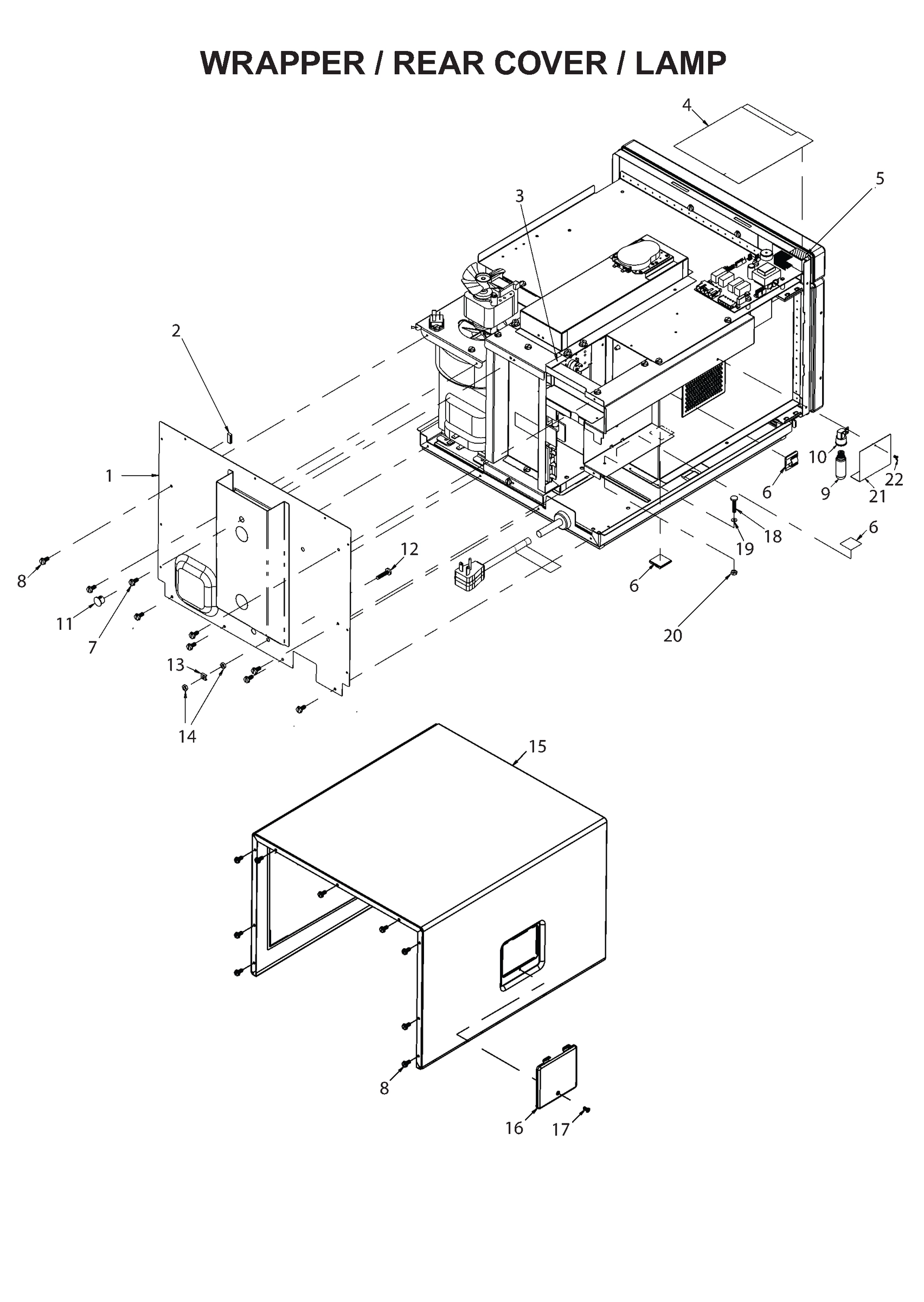 WRAPPER / REAR COVER / LAMP

4
5
3
2
1
10
22
6
9
21
18
6
19
12
8
6
11
7
20
13
14
15
8
16
17