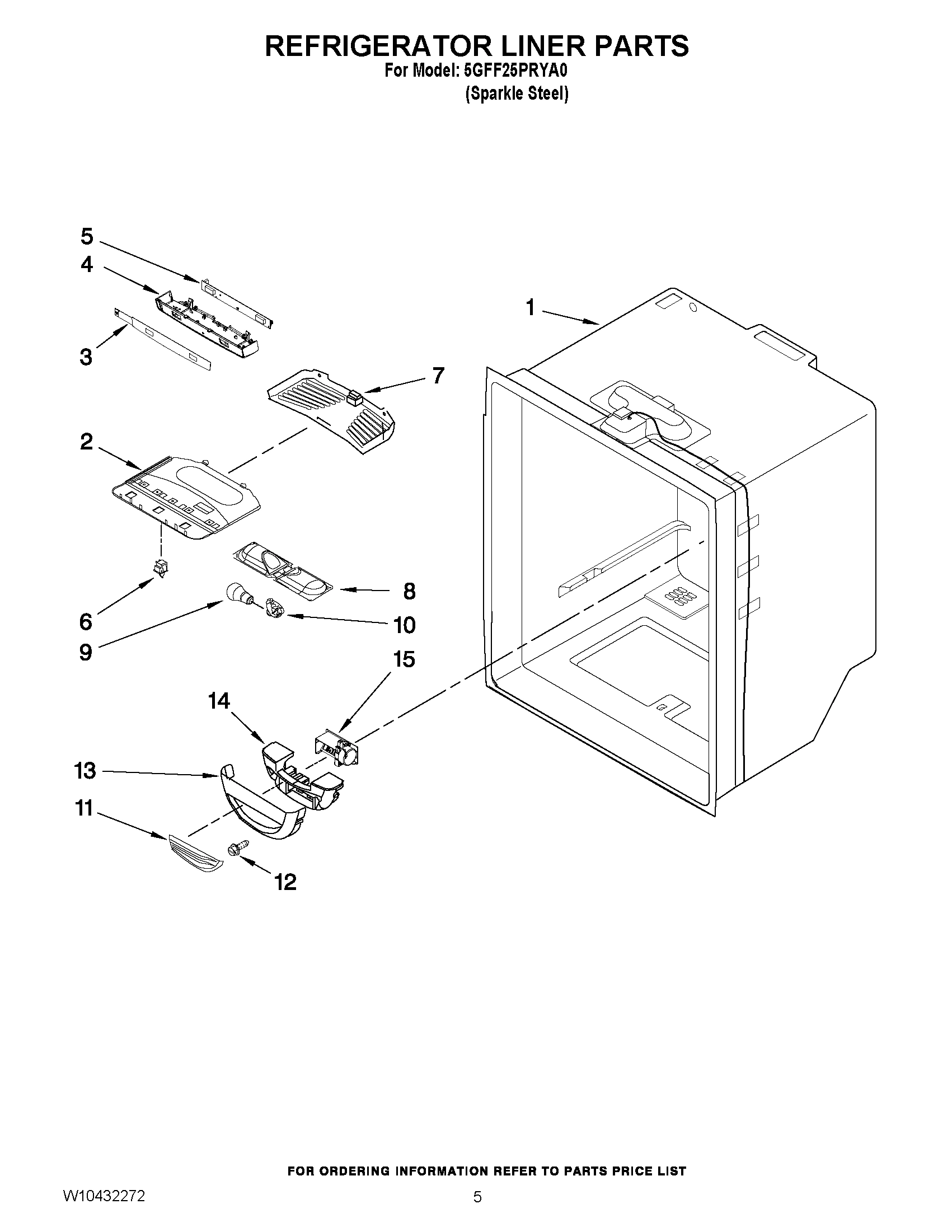 REFRIGERATOR LINER PARTS
For Model: 5GFF25PRYA0
(Sparkle Steel)

5
4
3
1
7
2
8
6
10
9
15
14
13
11
12

FOR ORDERING INFORMATION REFER TO PARTS PRICE LIST

W10432272

5