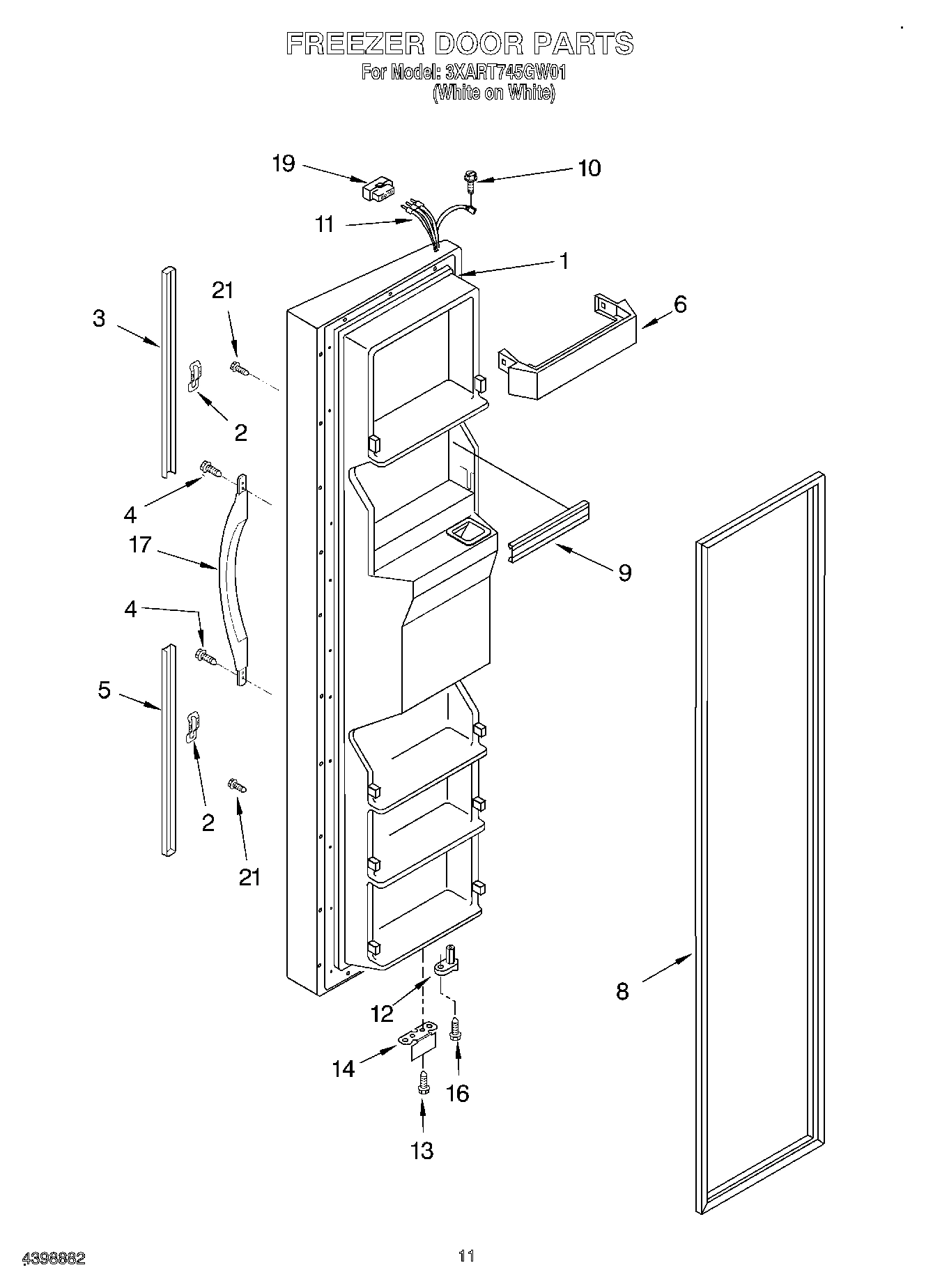 FREEZER DOOR PARTS
For Model: 3XART745GW01
(White on White)

19
10
11
1
21
3
6
2
4
17
9
4
5
2
21
8
12
14
16
13

4398882

11