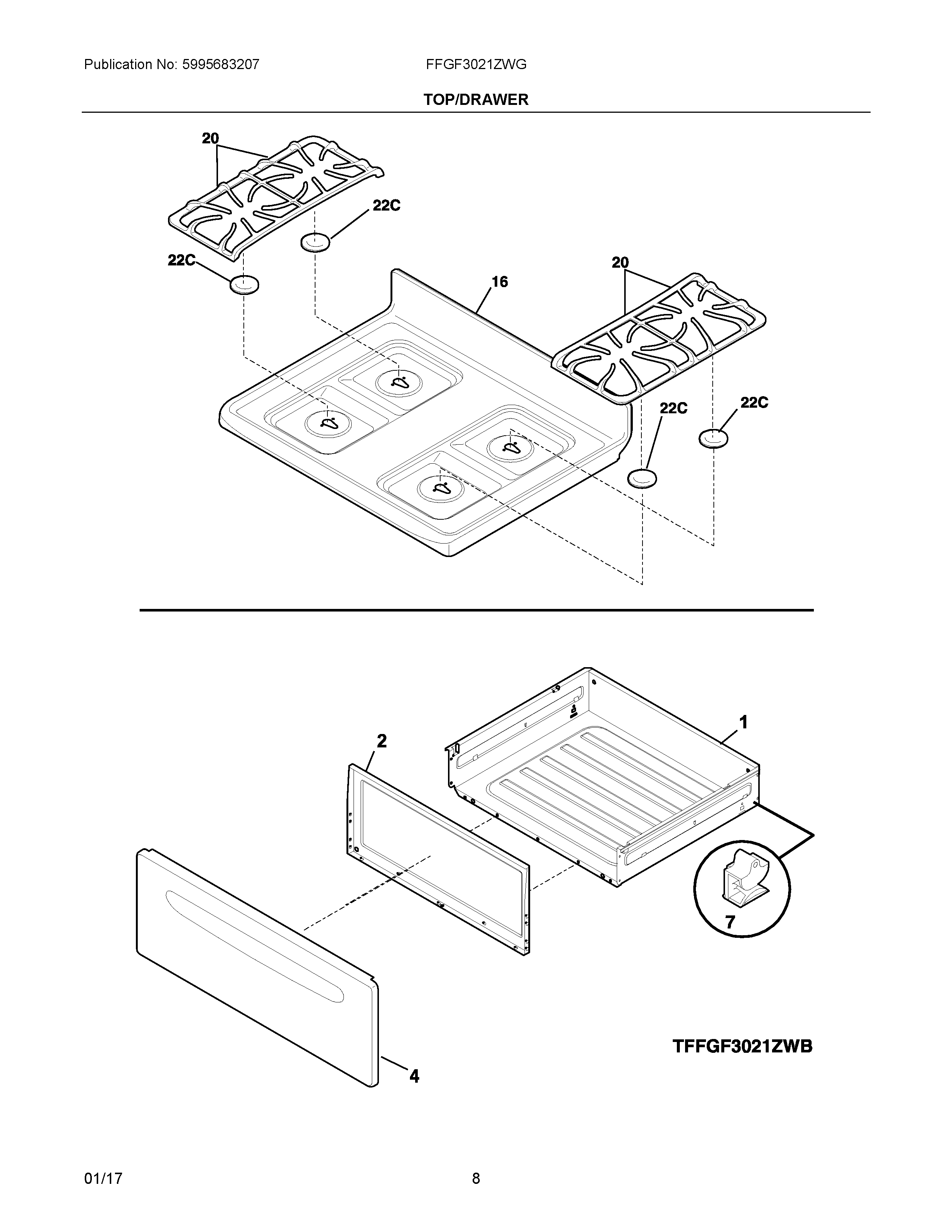 Publication No: 5995683207

FFGF3021ZWG

TOP/DRAWER

20

22C

22C

16

20

22C

22C

1

2

7

4

TFFGF3021ZWB

01/17

8