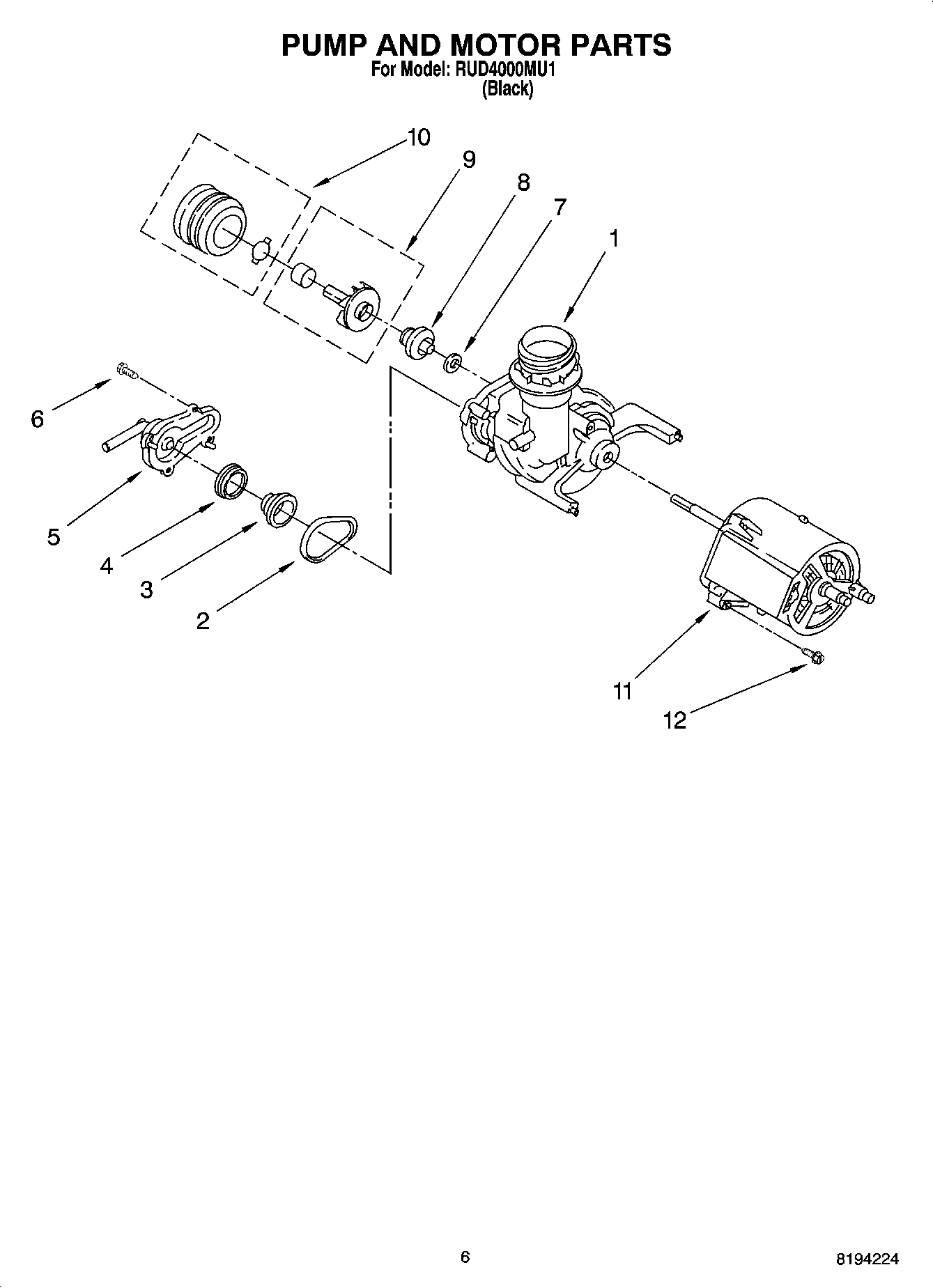 PUMP AND MOTOR PARTS
For Model: RUD4000MU1
(Black)

10
9
8
7
1
6
5
4
3
2
11
12

6

8194224